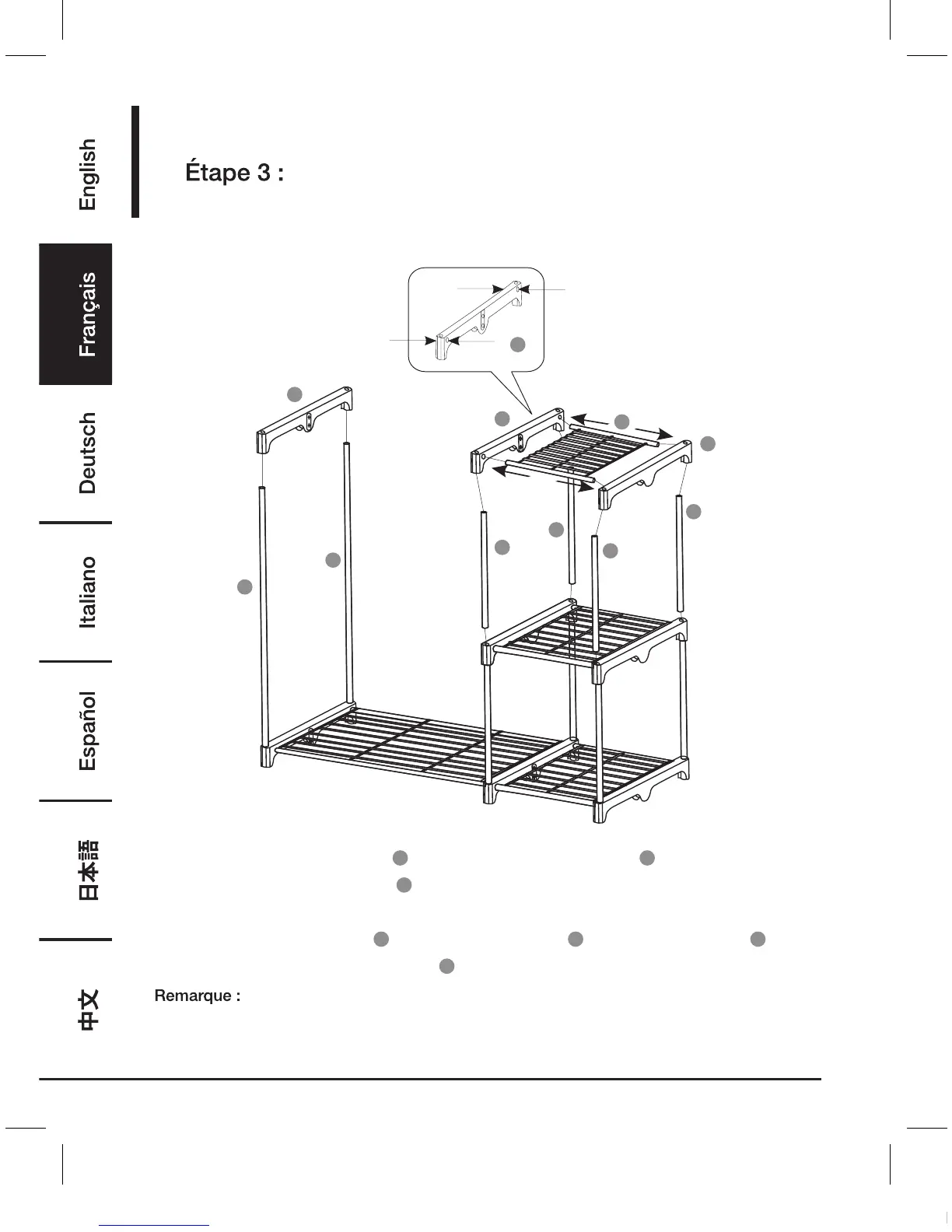 English

Français

Deutsch

Italiano

Español

日本語

中文

Étape 3 :

Remarque :