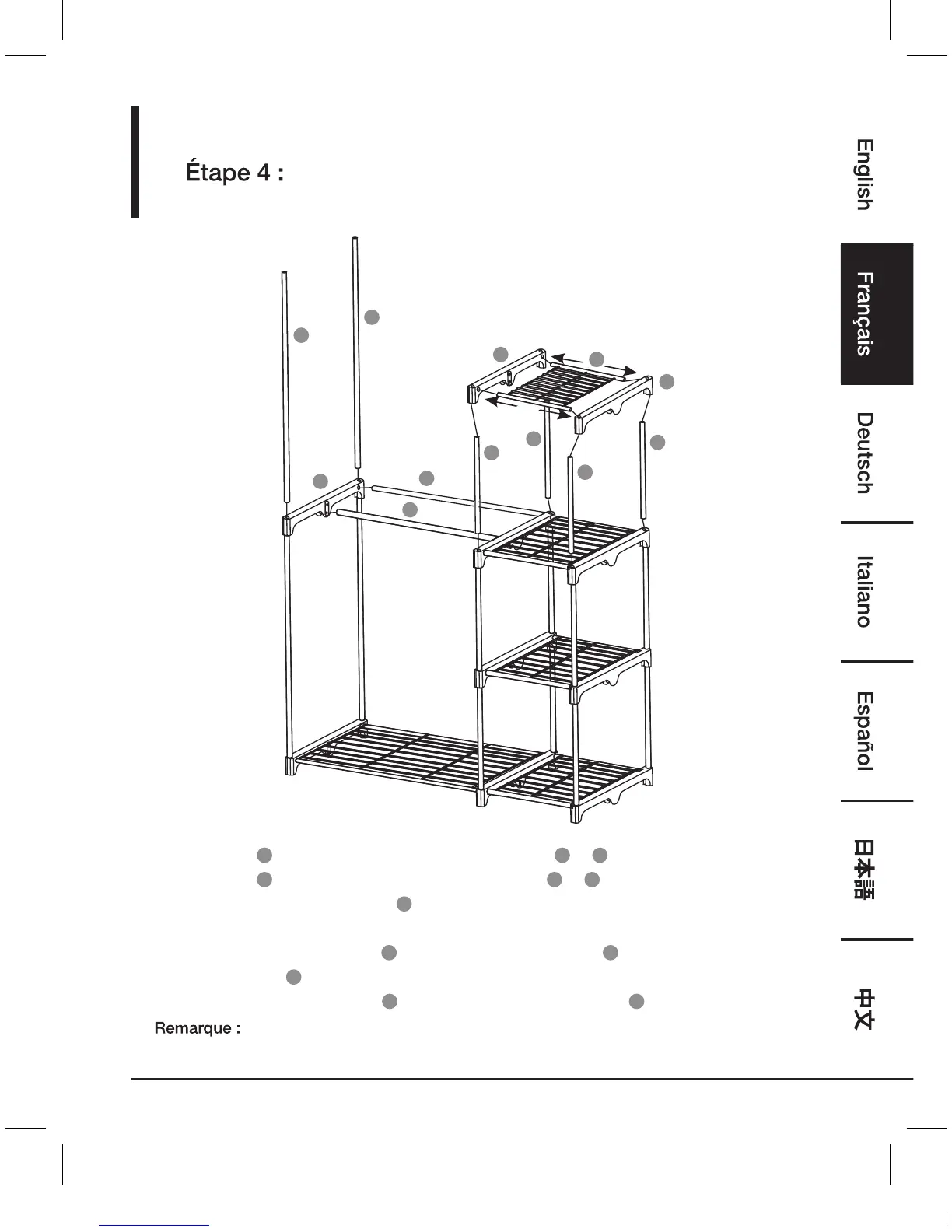 Étape 4 :

Remarque :

English

Français

Deutsch

Italiano

Español

日本語

中文