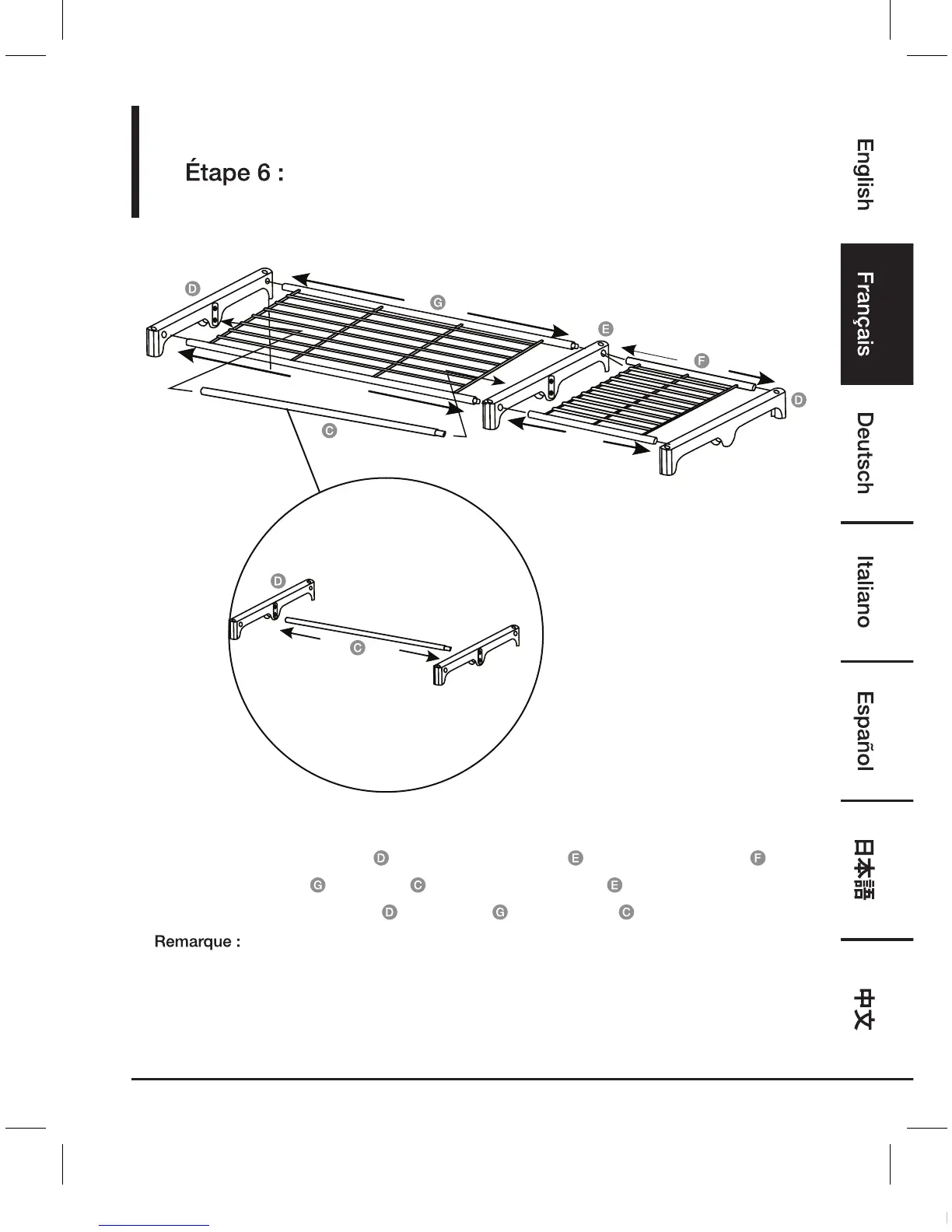 Étape 6 :

D

G

E

F

D

C

D

C

D E F
G C E
D G C

Remarque :

English

Français

Deutsch

Italiano

Español

日本語

中文