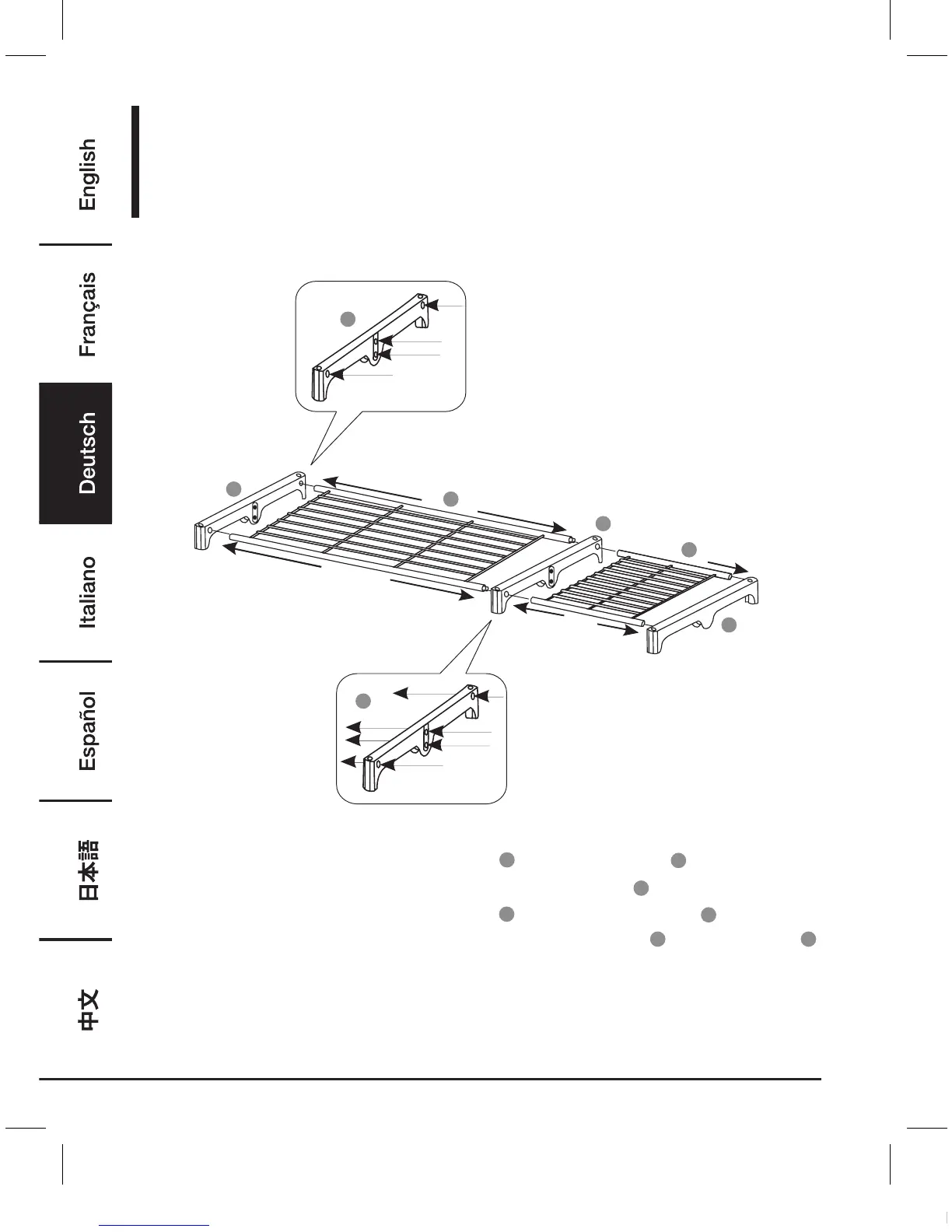 English

Français

Deutsch

Italiano

Español

日本語

中文