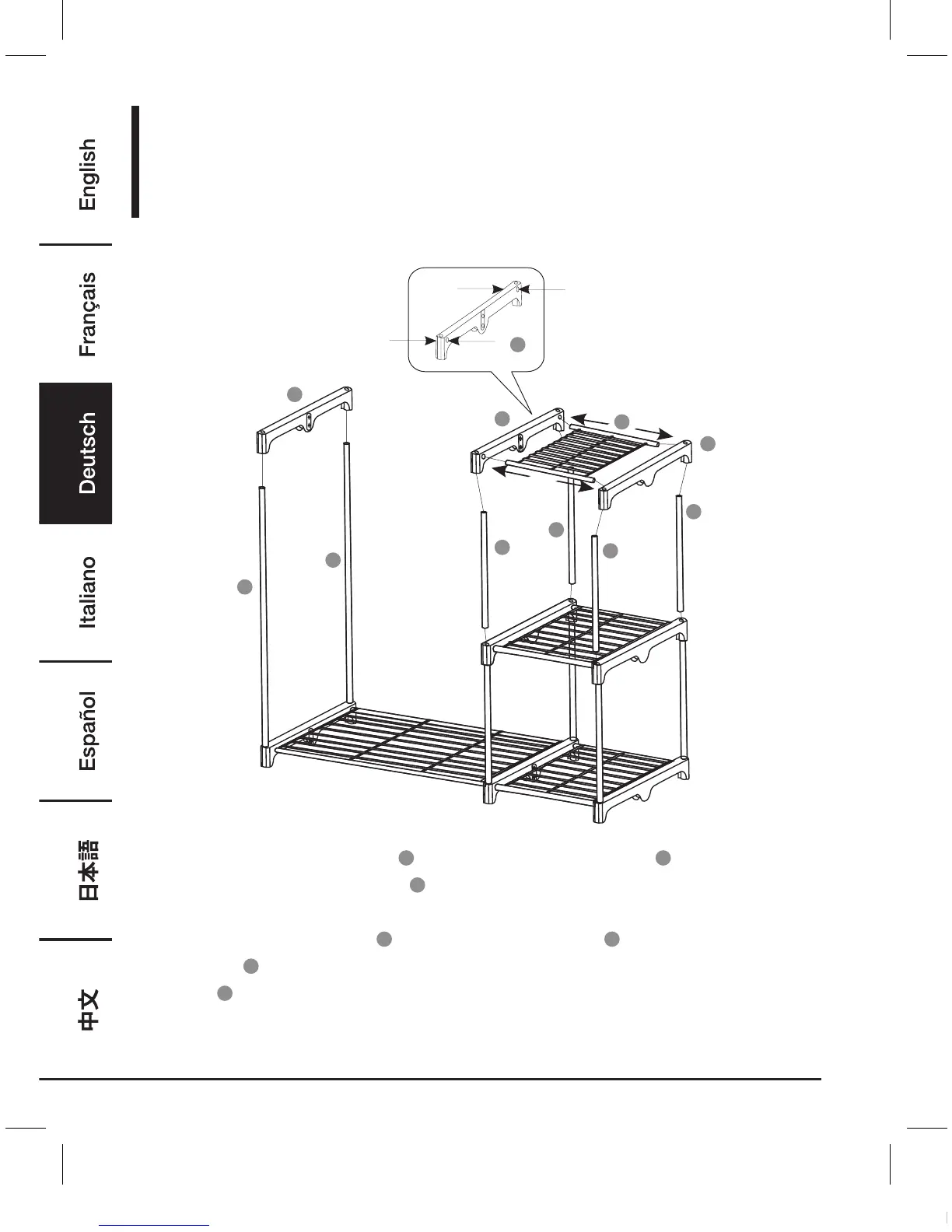 English

Français

Deutsch

Italiano

Español

日本語

中文