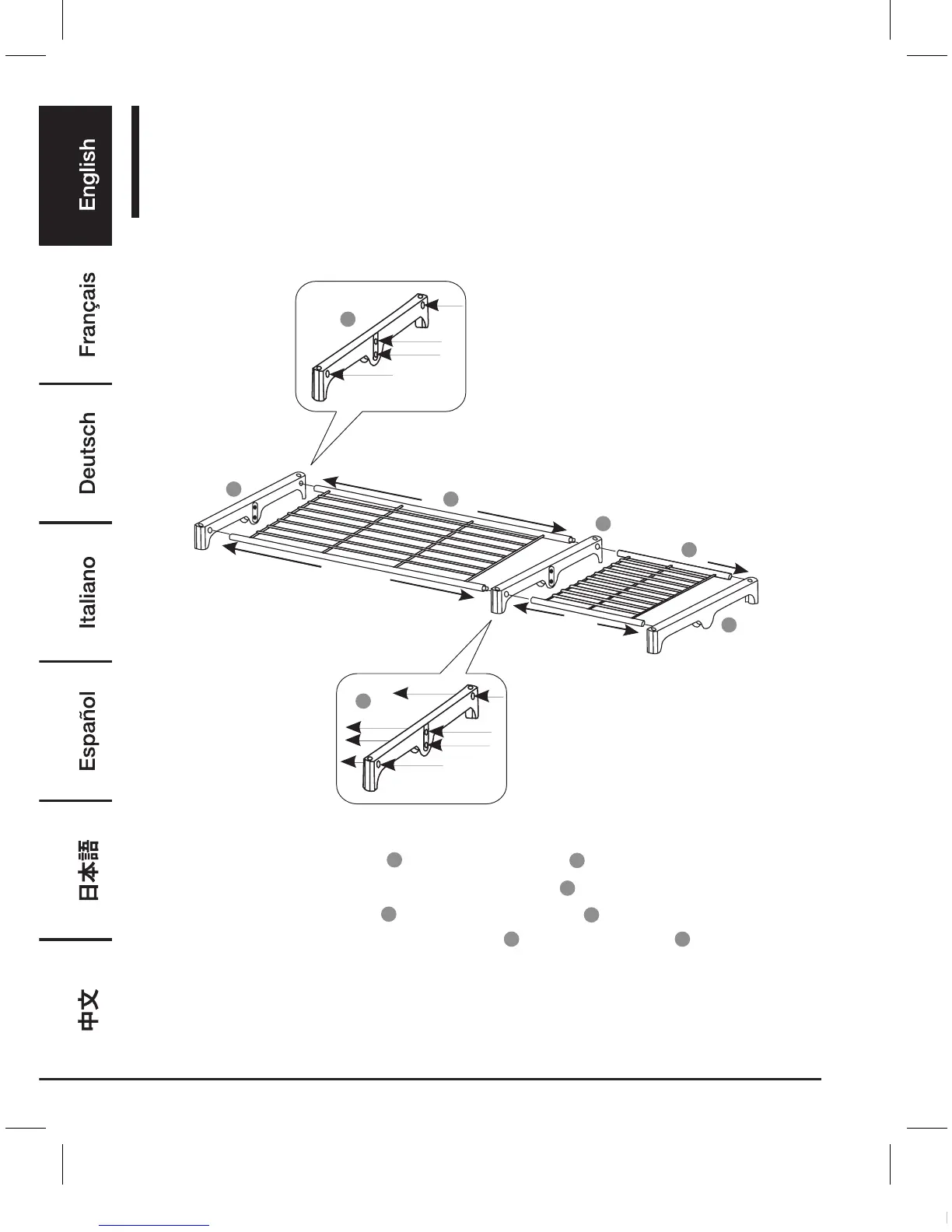 English

Français

Deutsch

Italiano

Español

日本語

中文