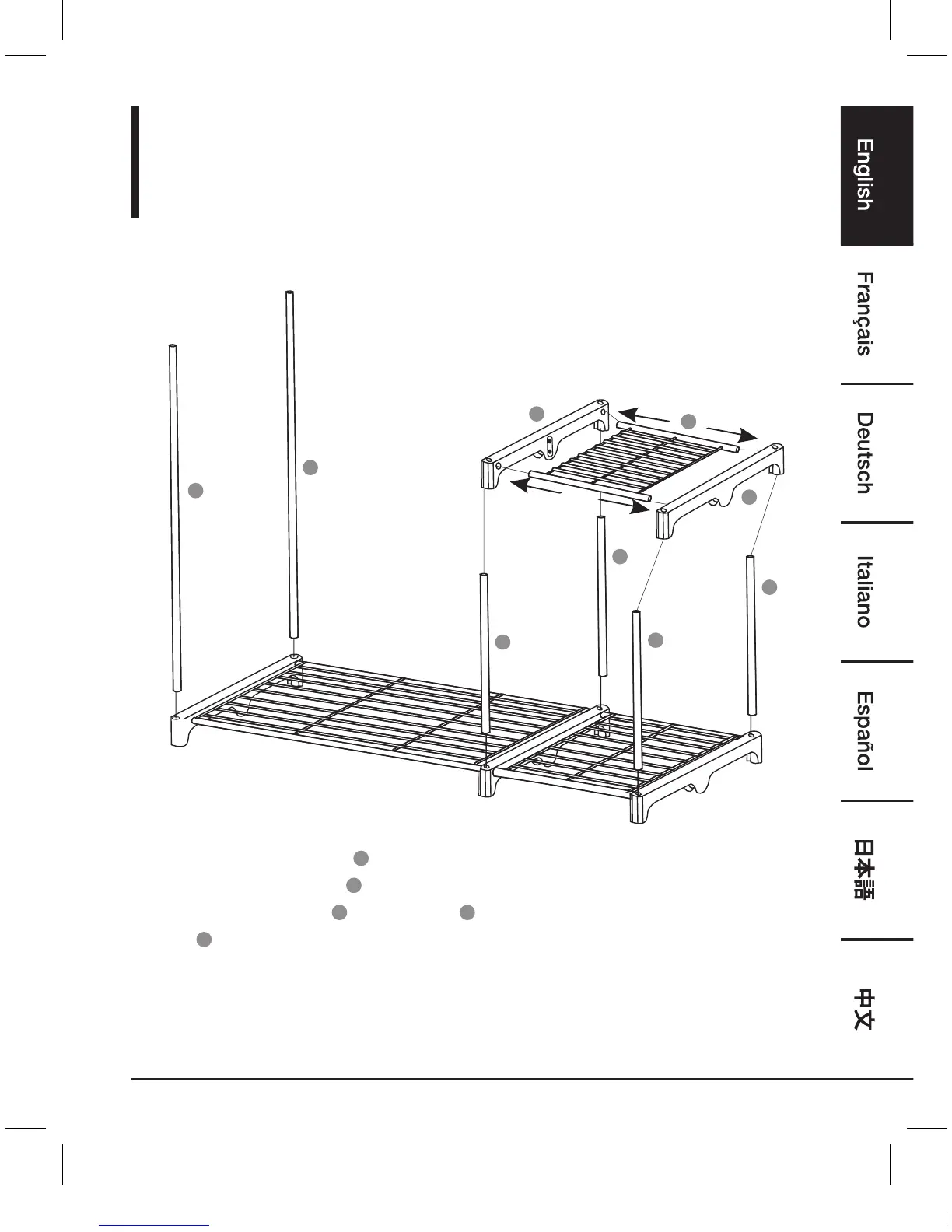 English

Français

Deutsch

Italiano

Español

日本語

中文