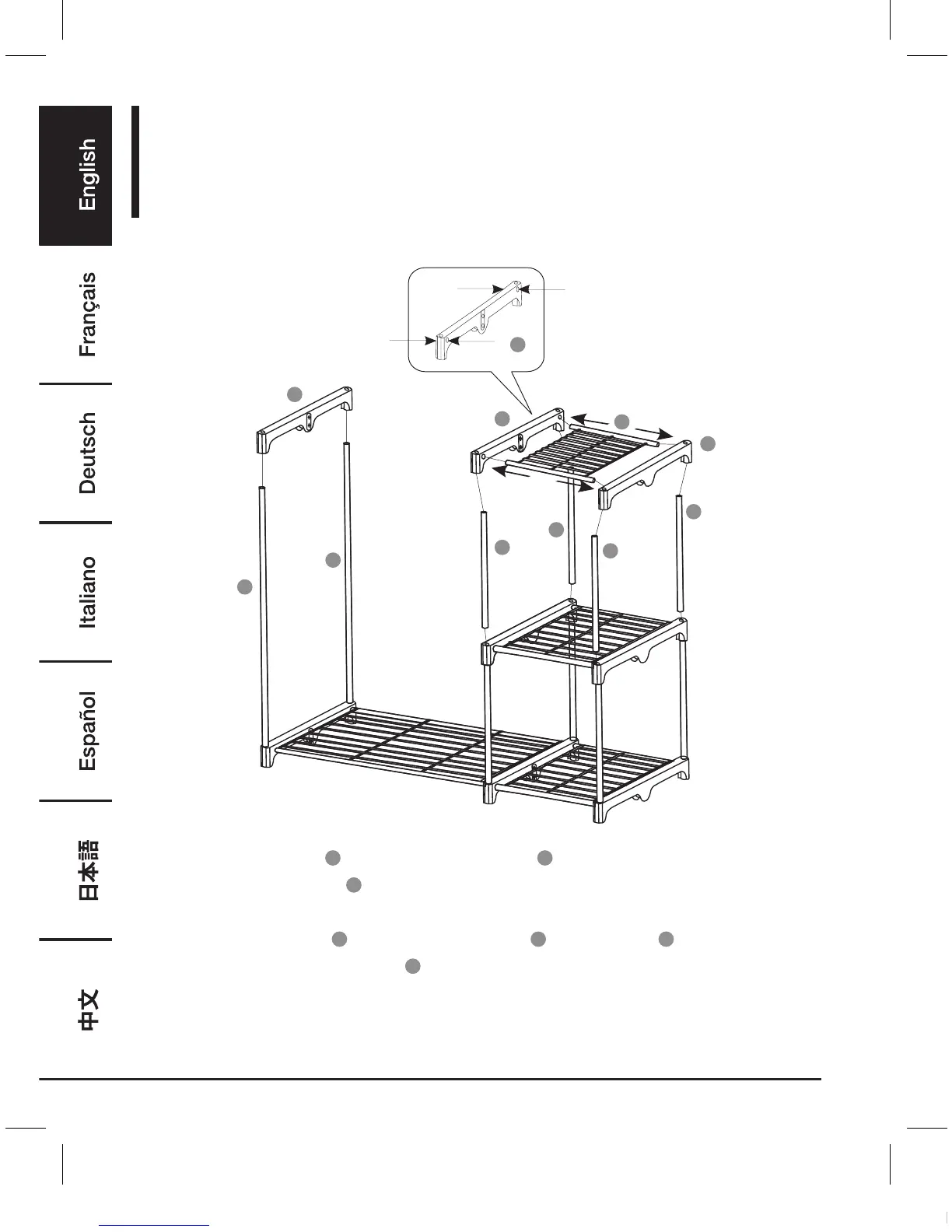 English

Français

Deutsch

Italiano

Español

日本語

中文