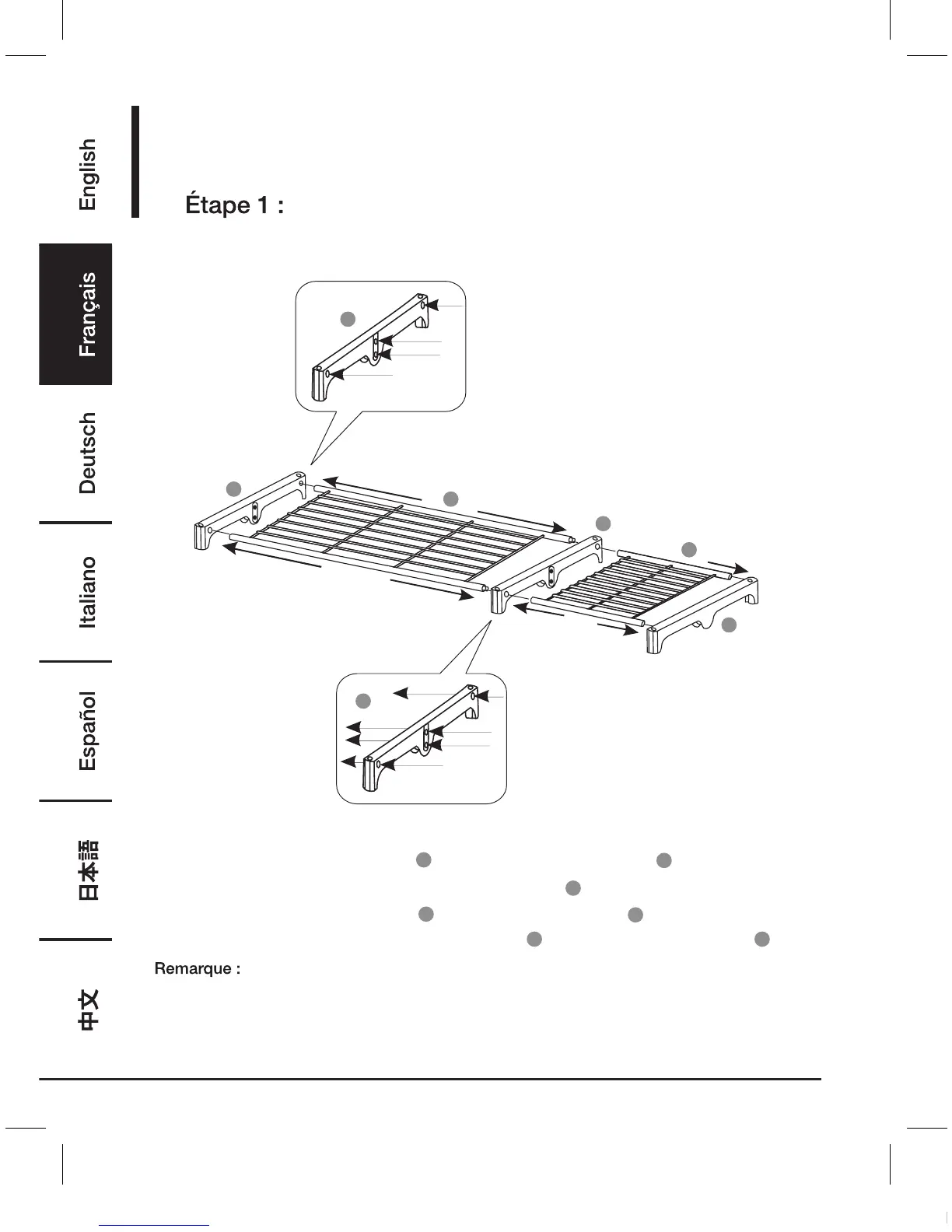 English

Français

Deutsch

Italiano

Español

日本語

中文

Étape 1 :

Remarque :