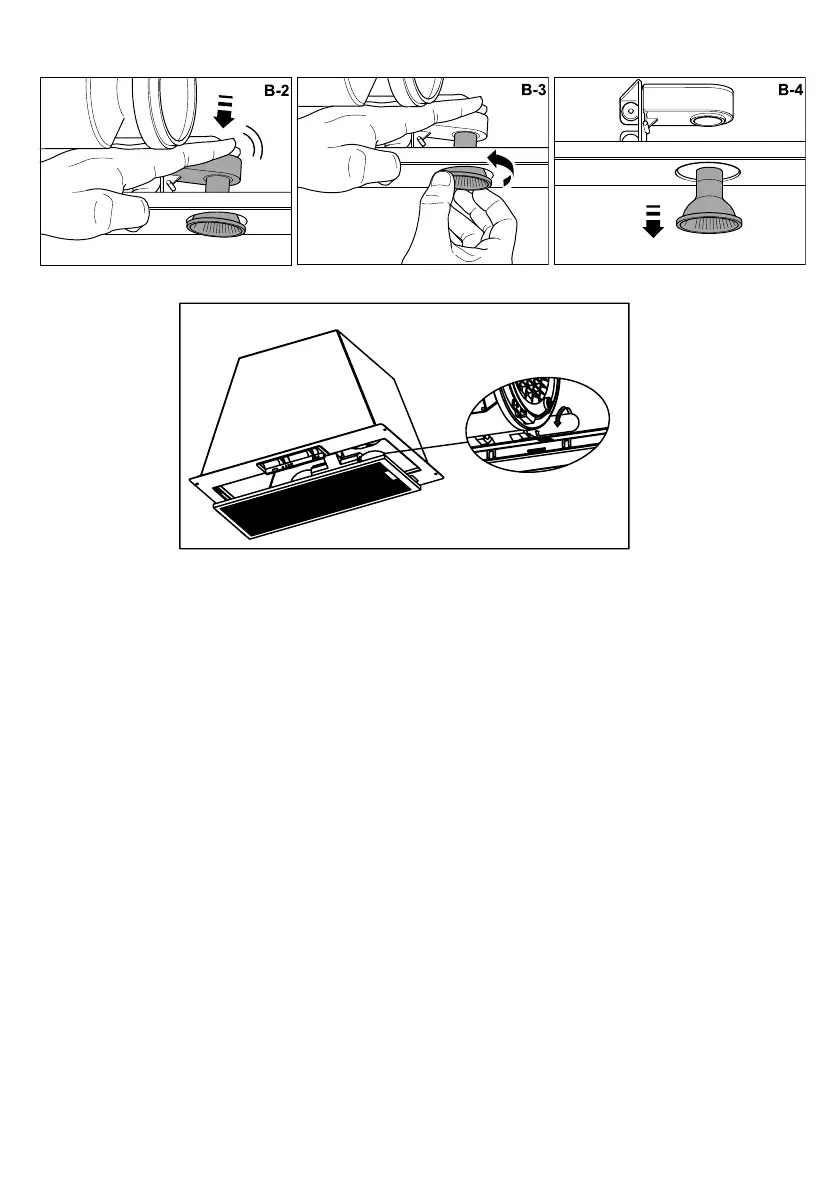 B-2

B-3

B-4