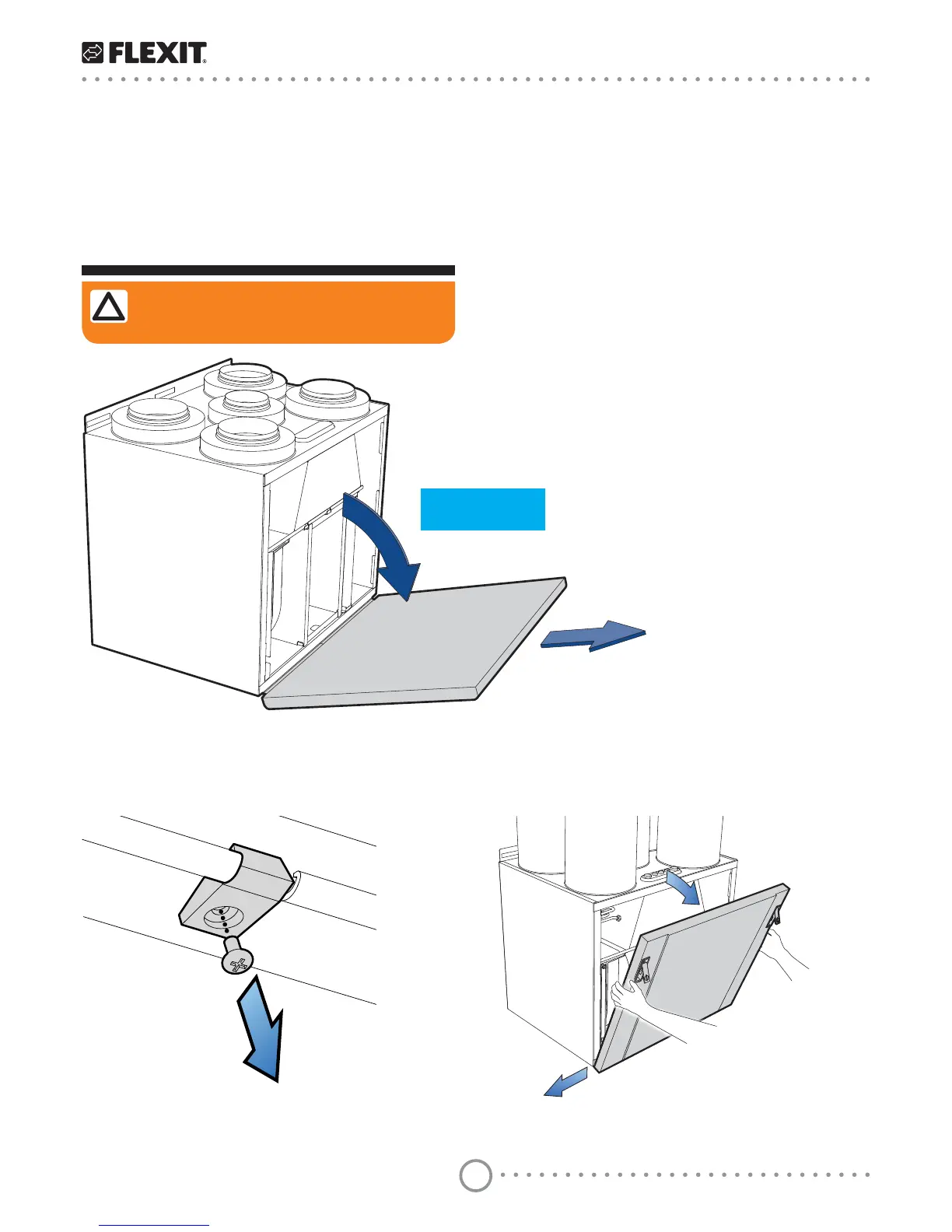 FLEXIT®