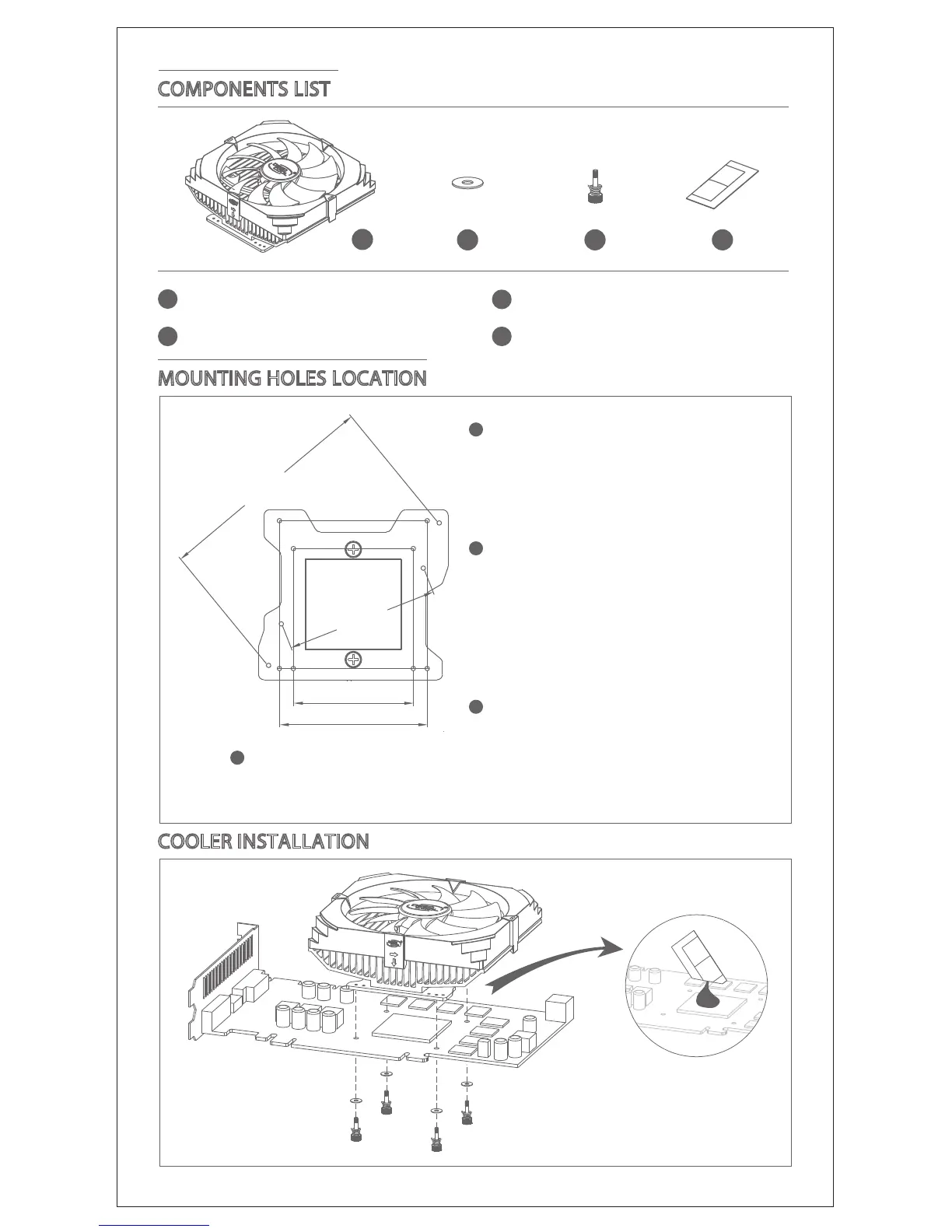 COMPONENTS LIST

MOUNTING HOLES LOCATION

COOLER INSTALLATION