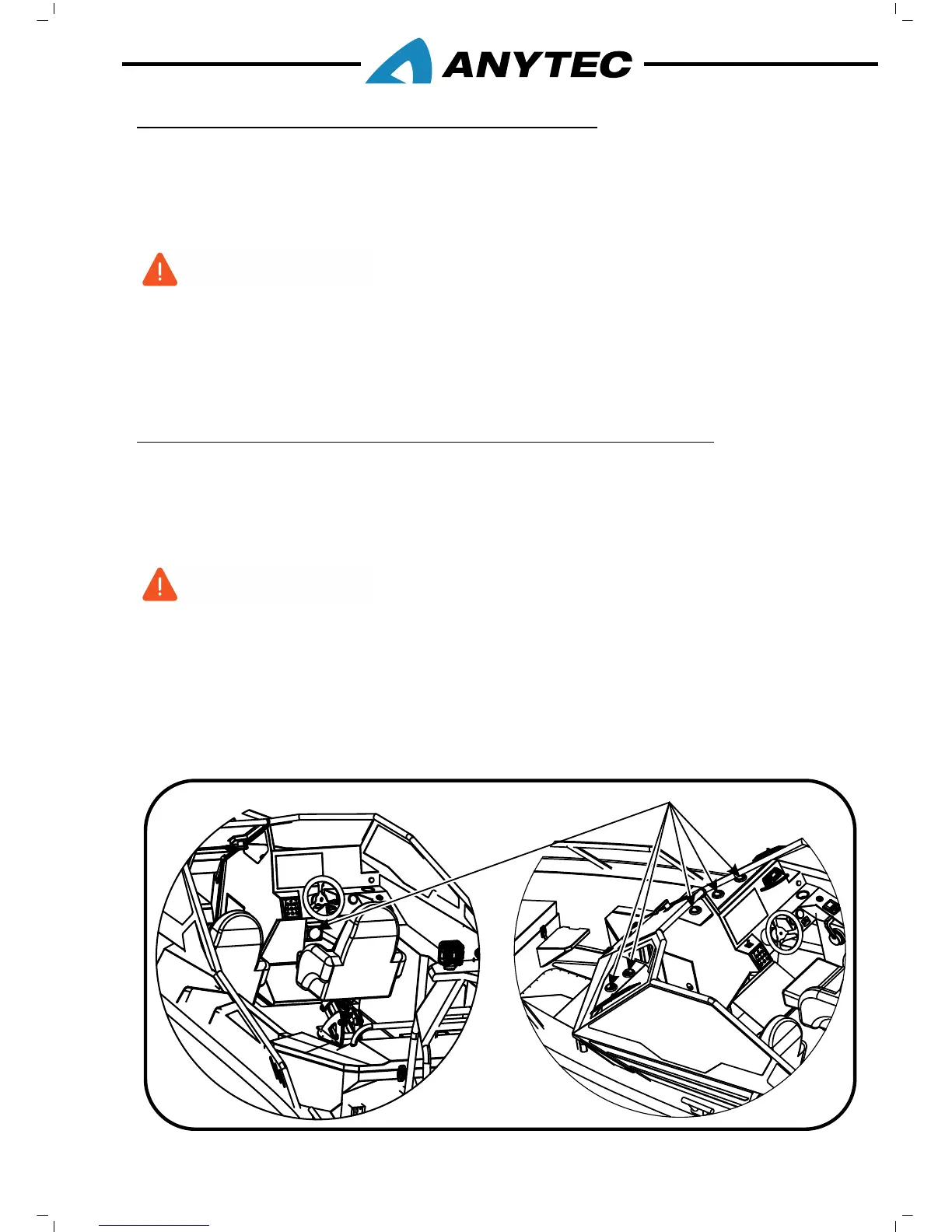 ANYTEC