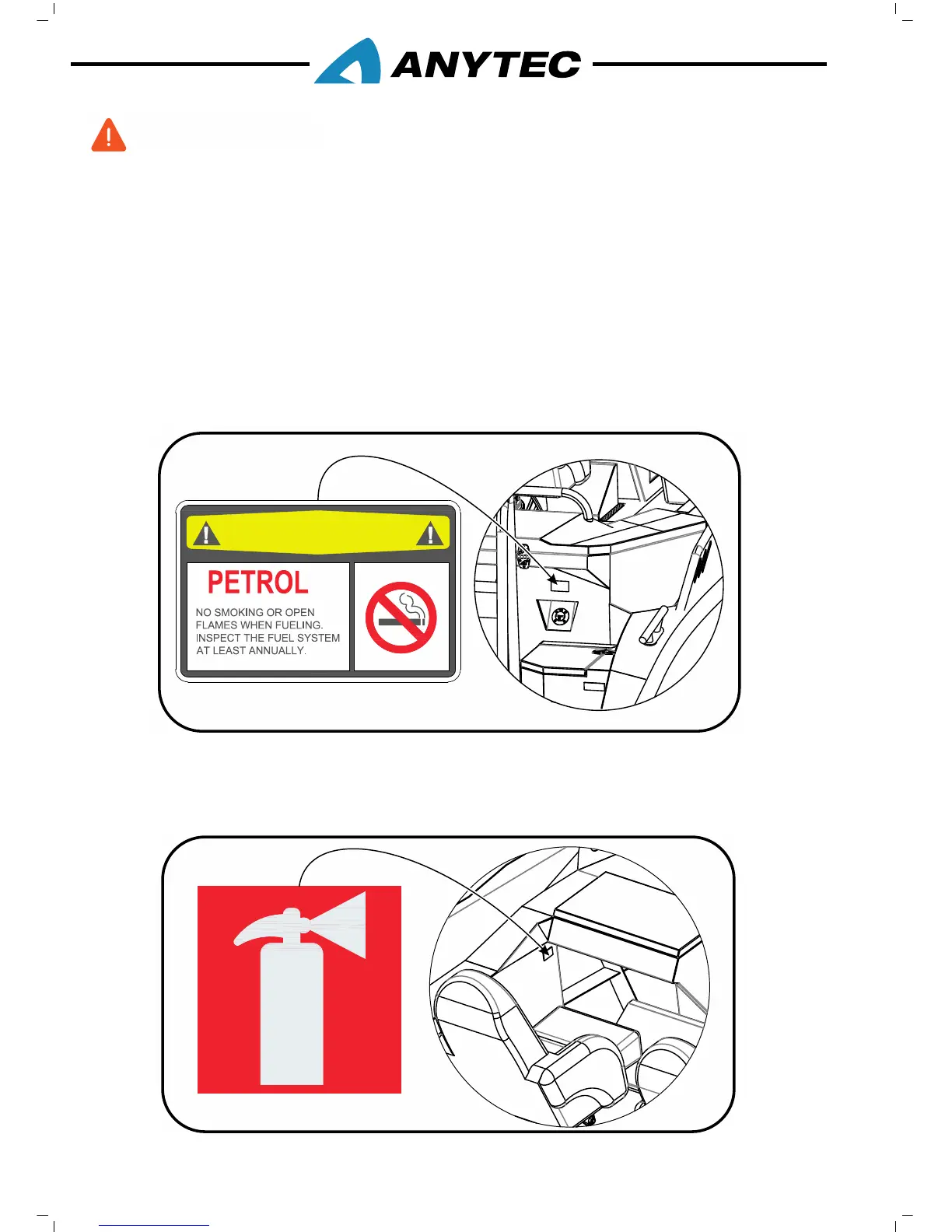 ANYTEC

PETROL

NO SMOKING OR OPEN FLAMES WHEN FUELING. INSPECT THE FUEL SYSTEM AT LEAST ANNUALLY.