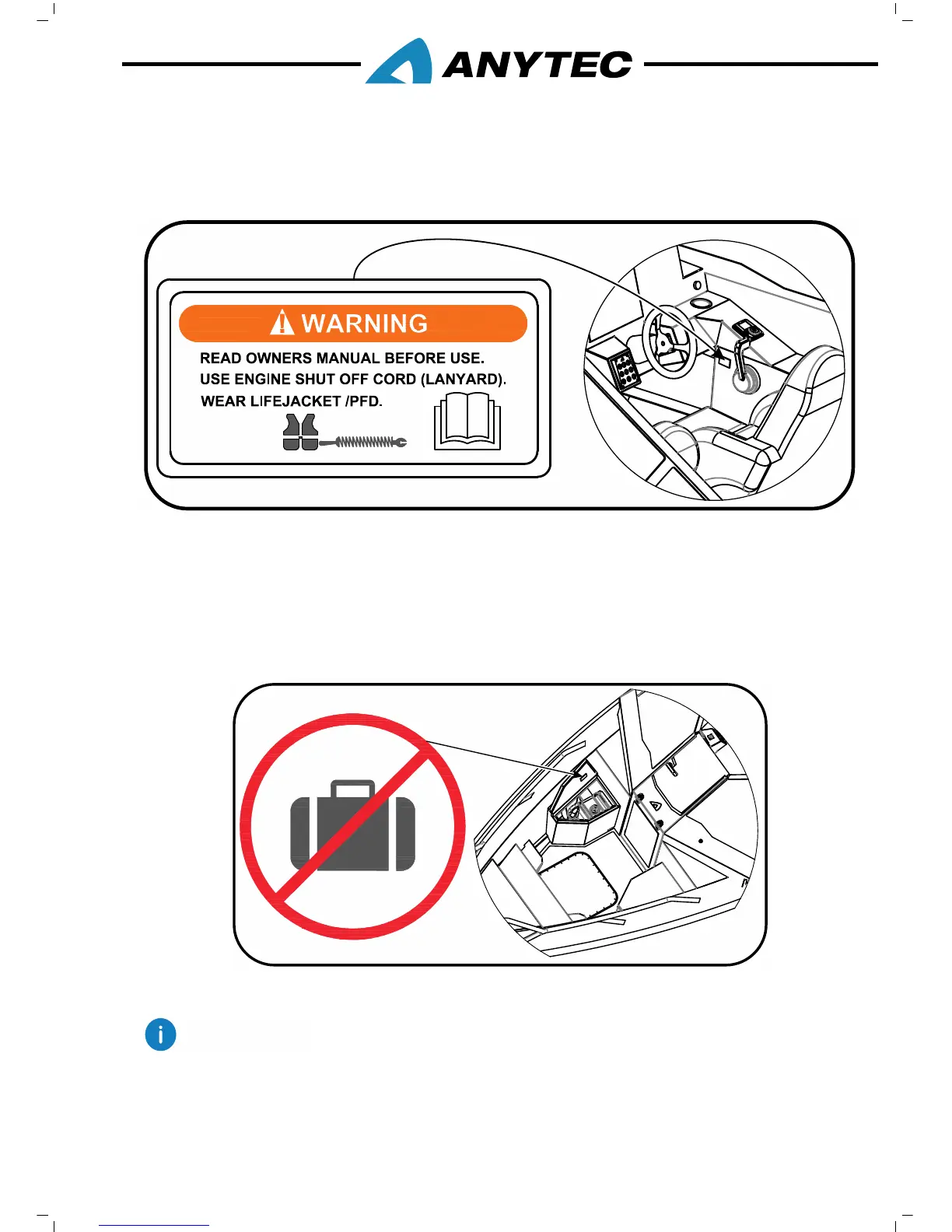 ANYTEC

WARNING

READ OWNERS MANUAL BEFORE USE.
USE ENGINE SHUT OFF CORD (LANYARD).
WEAR LIFEJACKET /PFD.