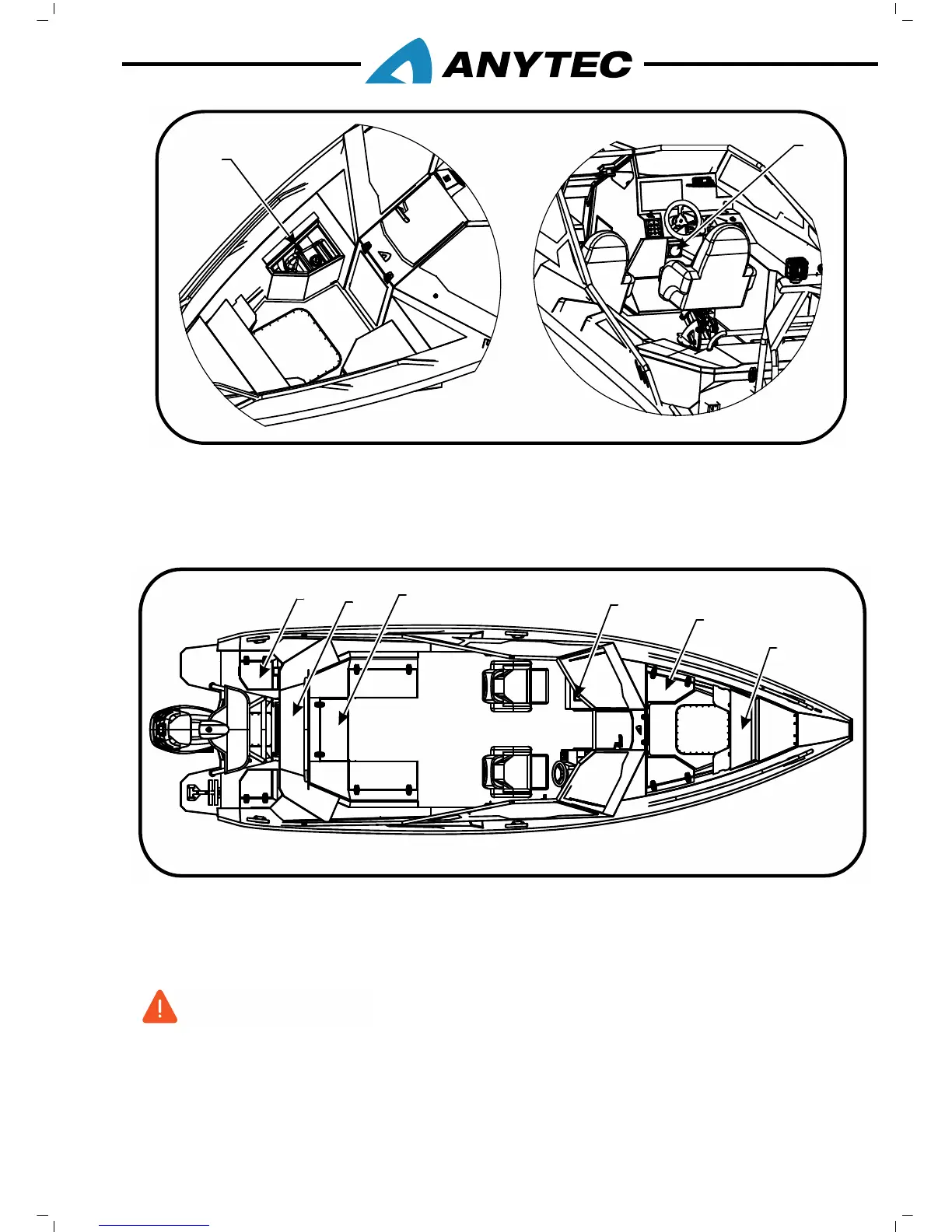 ANYTEC