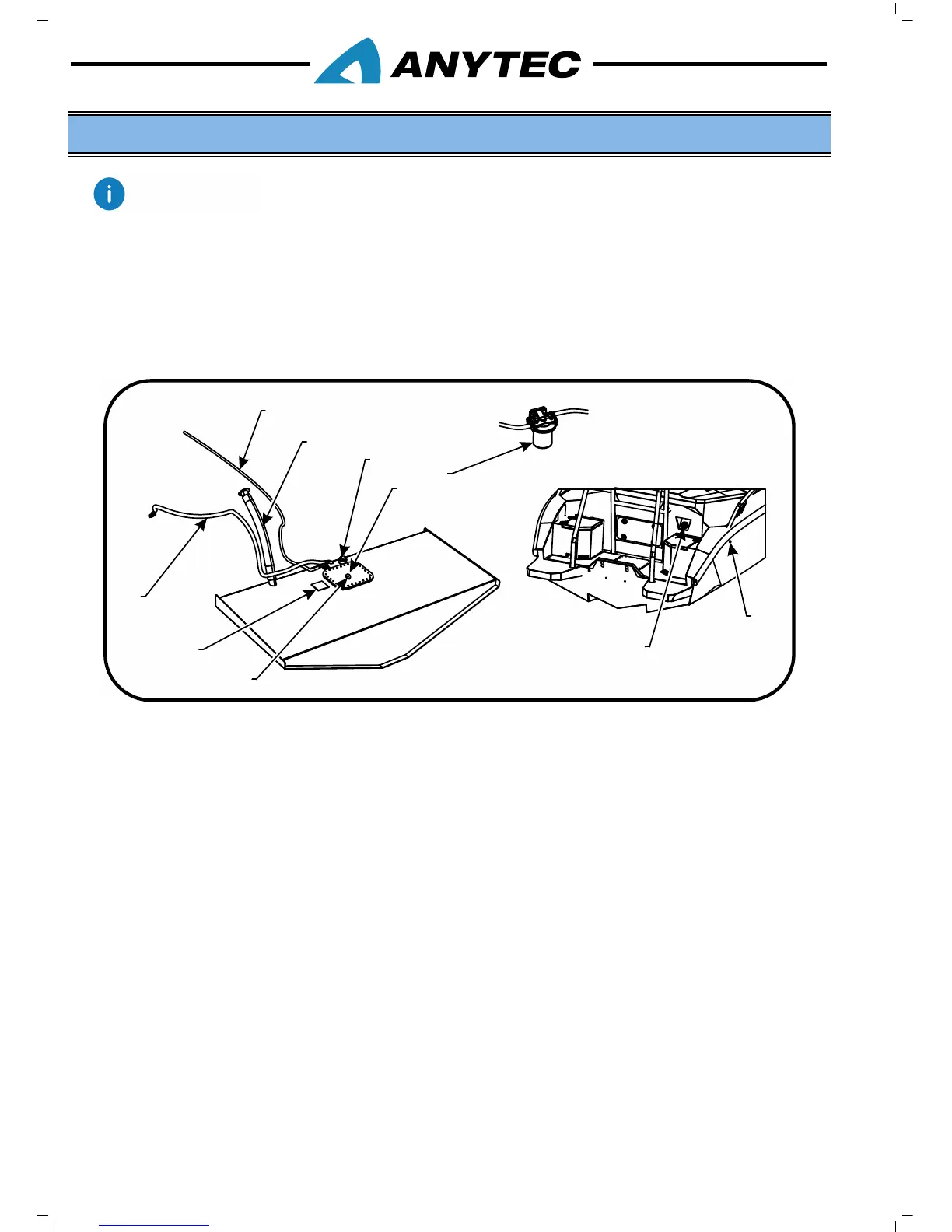 ANYTEC