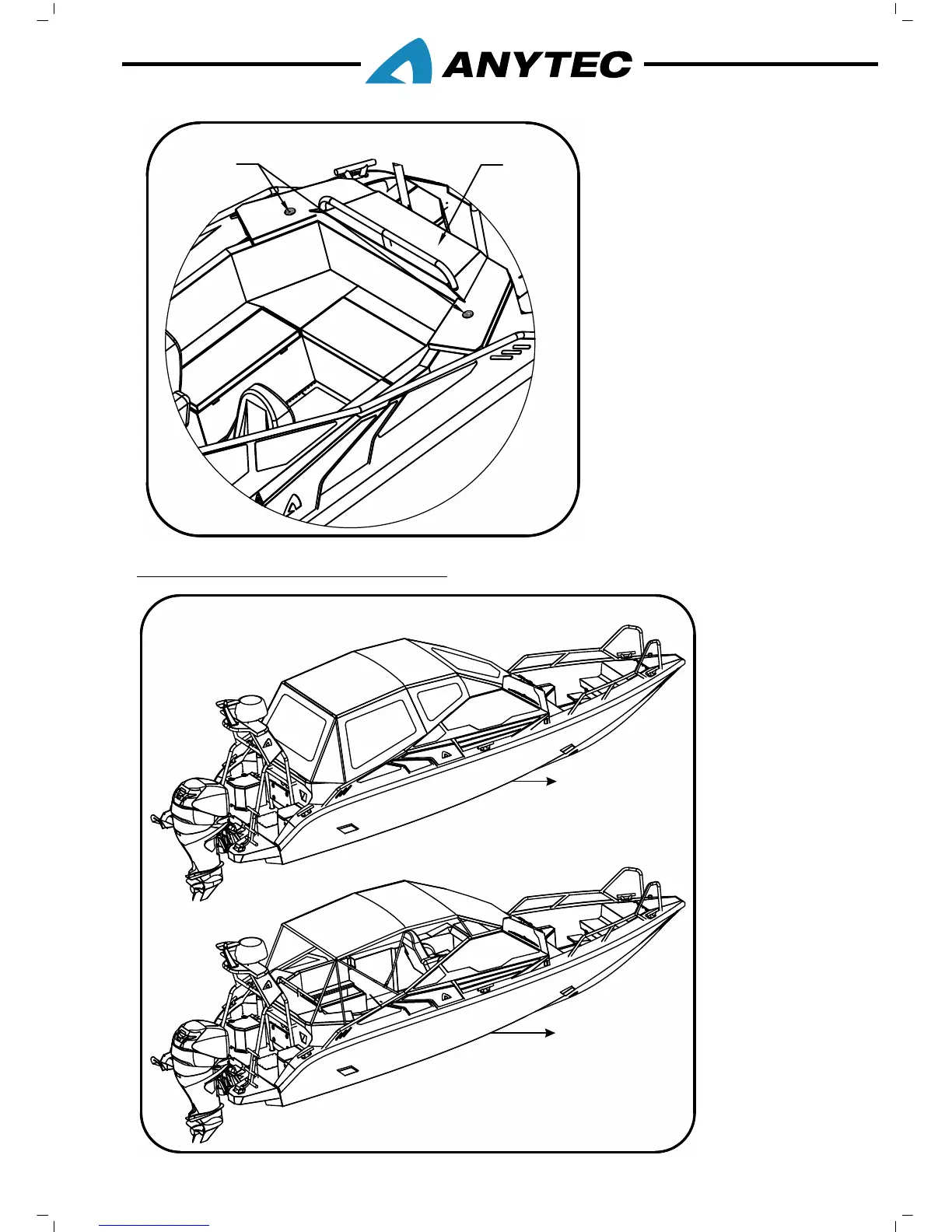 ANYTEC