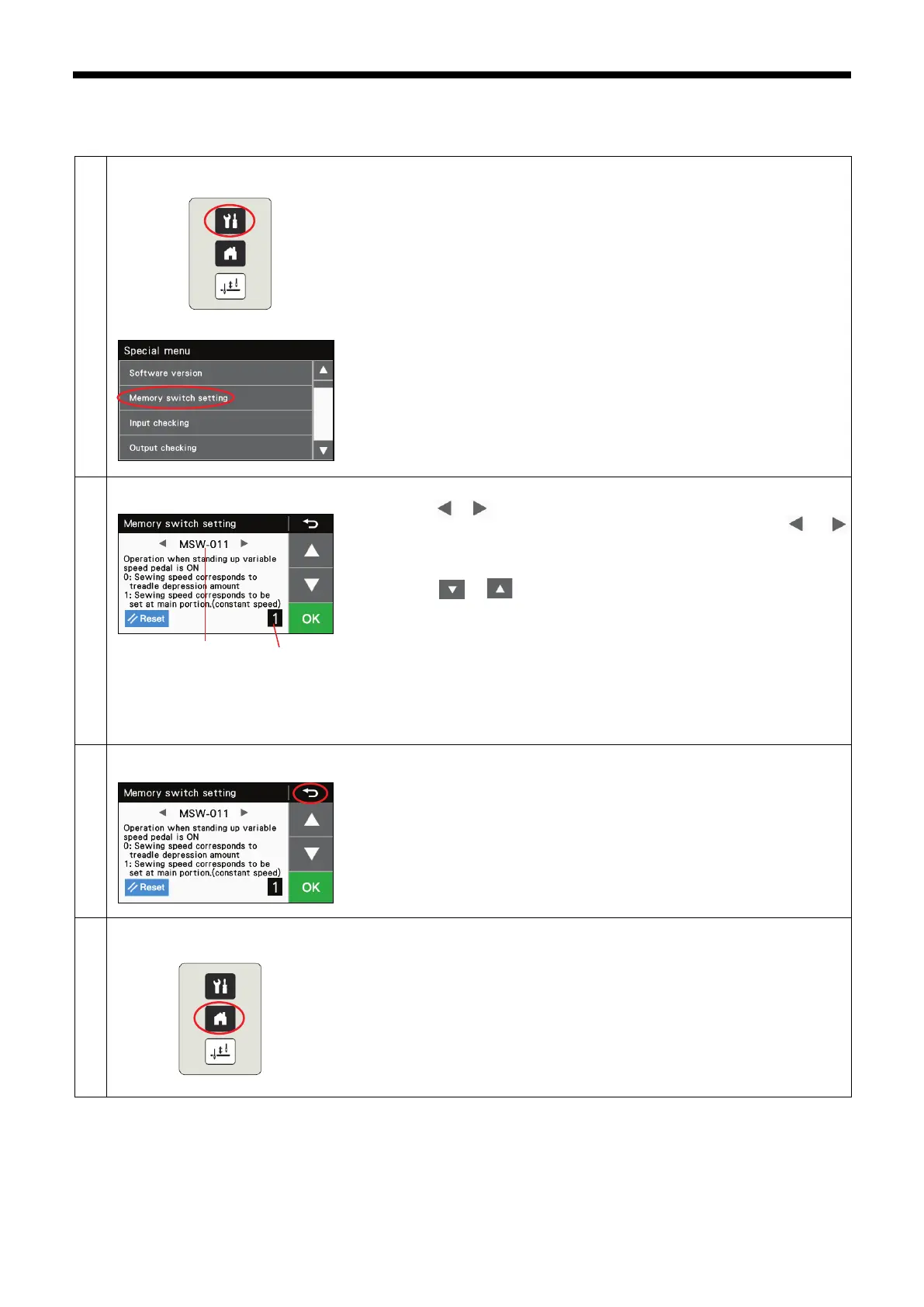 Special menu

Software version

Memory switch setting

Input checking

Output checking

Memory switch setting

MSW-011

Operation when standing up variable speed pedal is ON
0: Sewing speed corresponds to treadle depression amount
1: Sewing speed corresponds to be set at main portion.(constant speed)

Reset

1

OK

Memory switch setting

MSW-011

Operation when standing up variable speed pedal is ON
0: Sewing speed corresponds to treadle depression amount
1: Sewing speed corresponds to be set at main portion.(constant speed)

Reset

1

OK