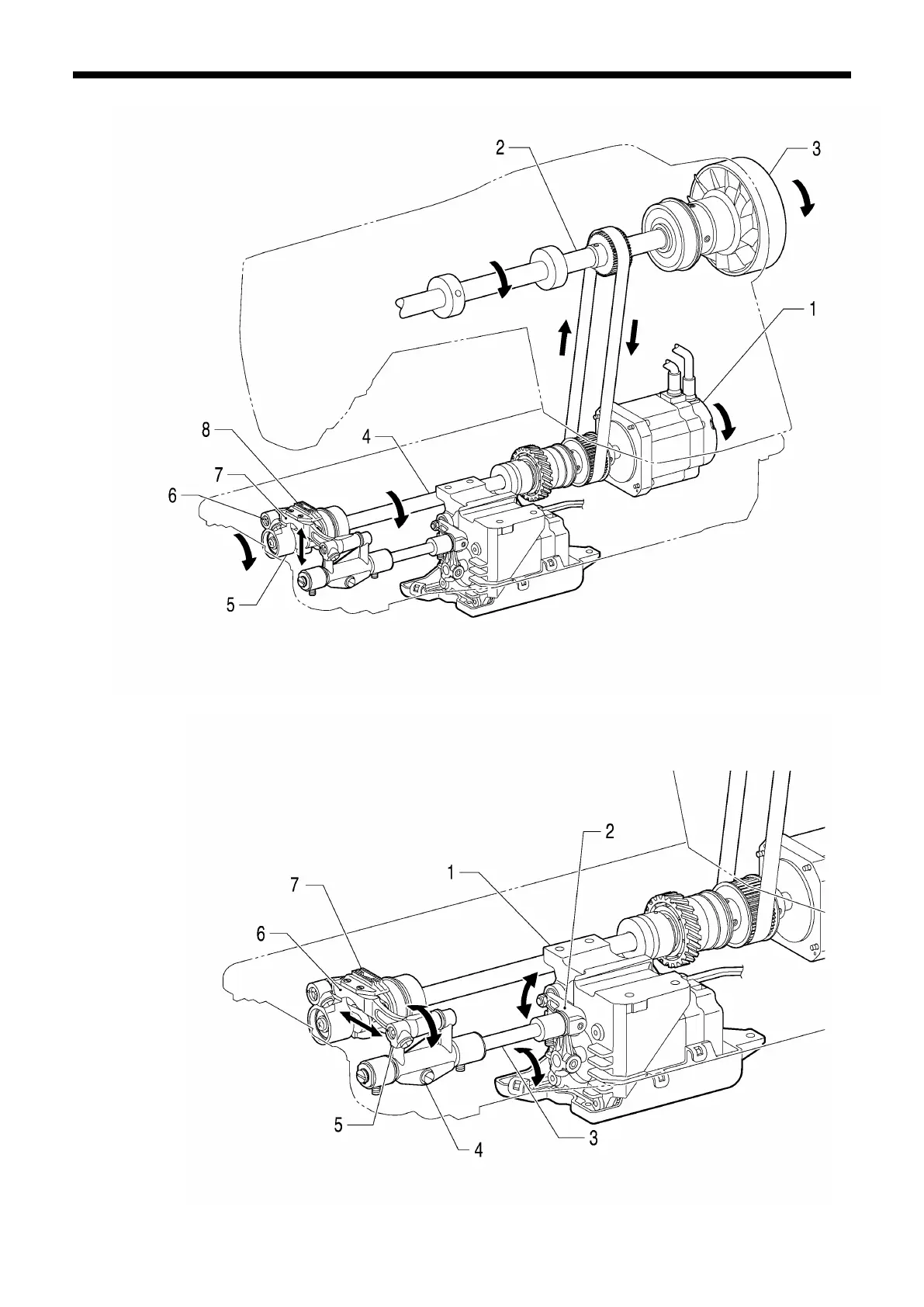 2
3
1
8
4
7
6
5

2
1
7
6
5
4
3