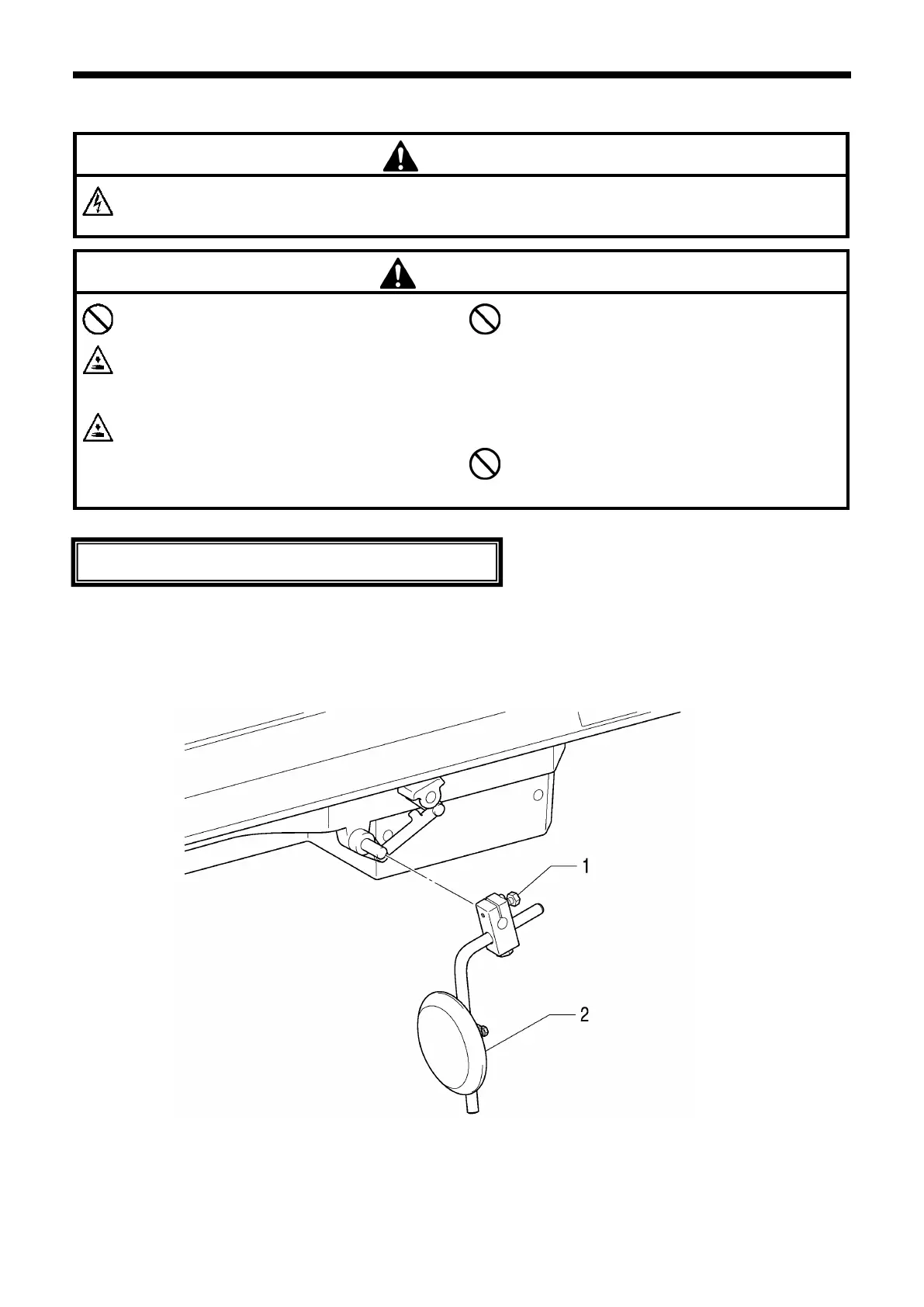 1

2