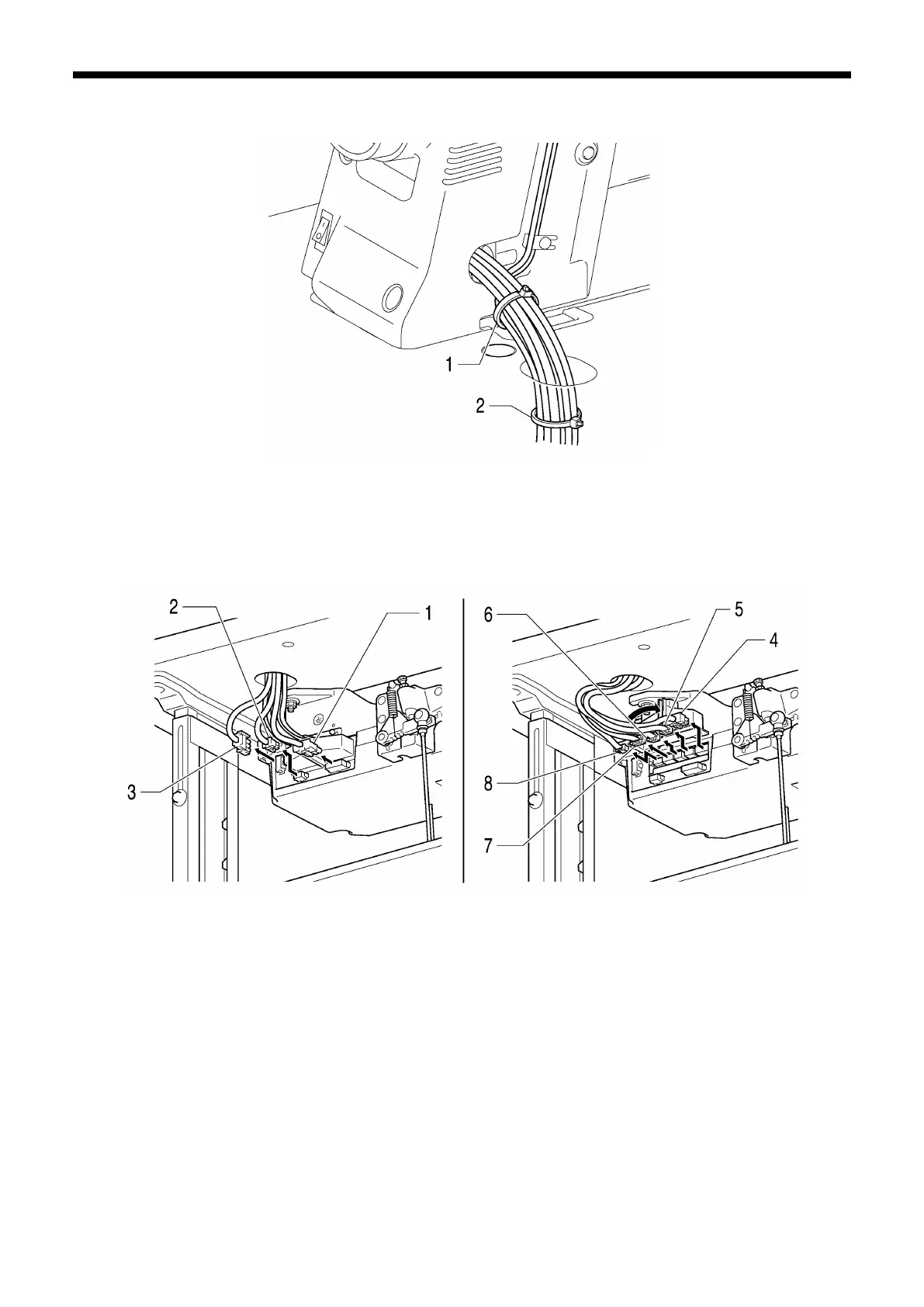 1
2

2
1
3

6
5
4
8
7