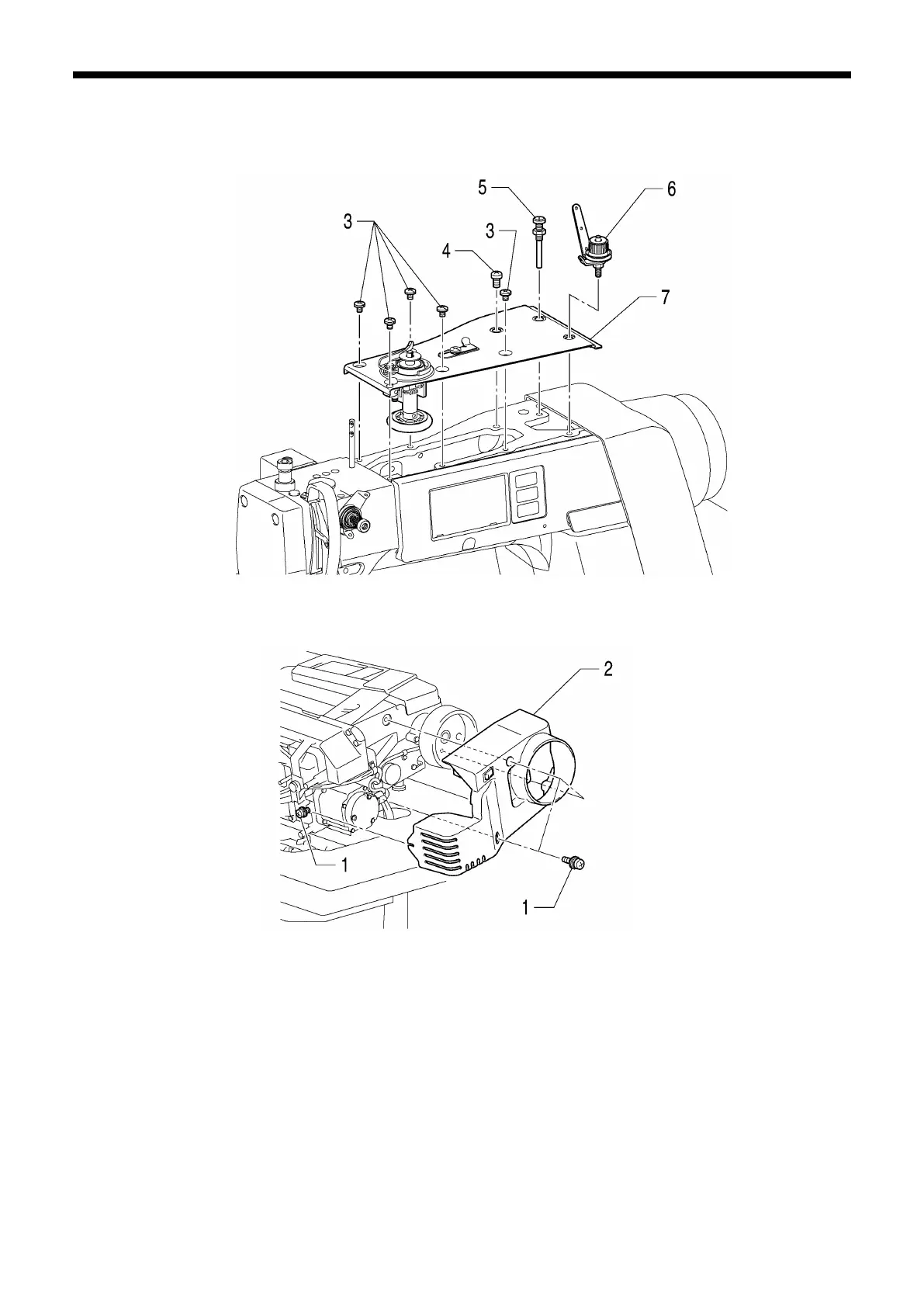 5
6
3
3
4
7

2
1
1