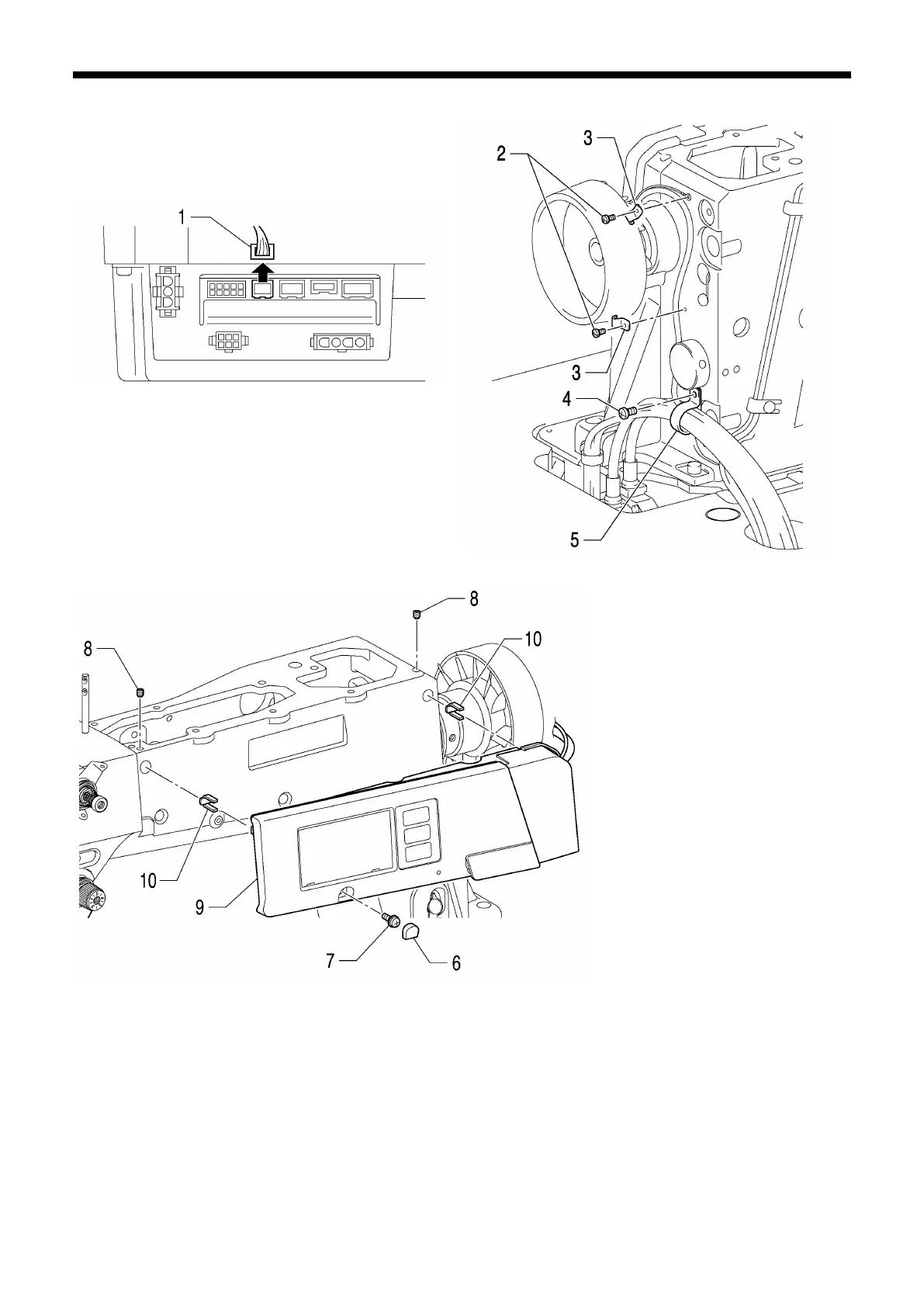 1

2

3

3

4

5

8

8

10

10

9

7

6