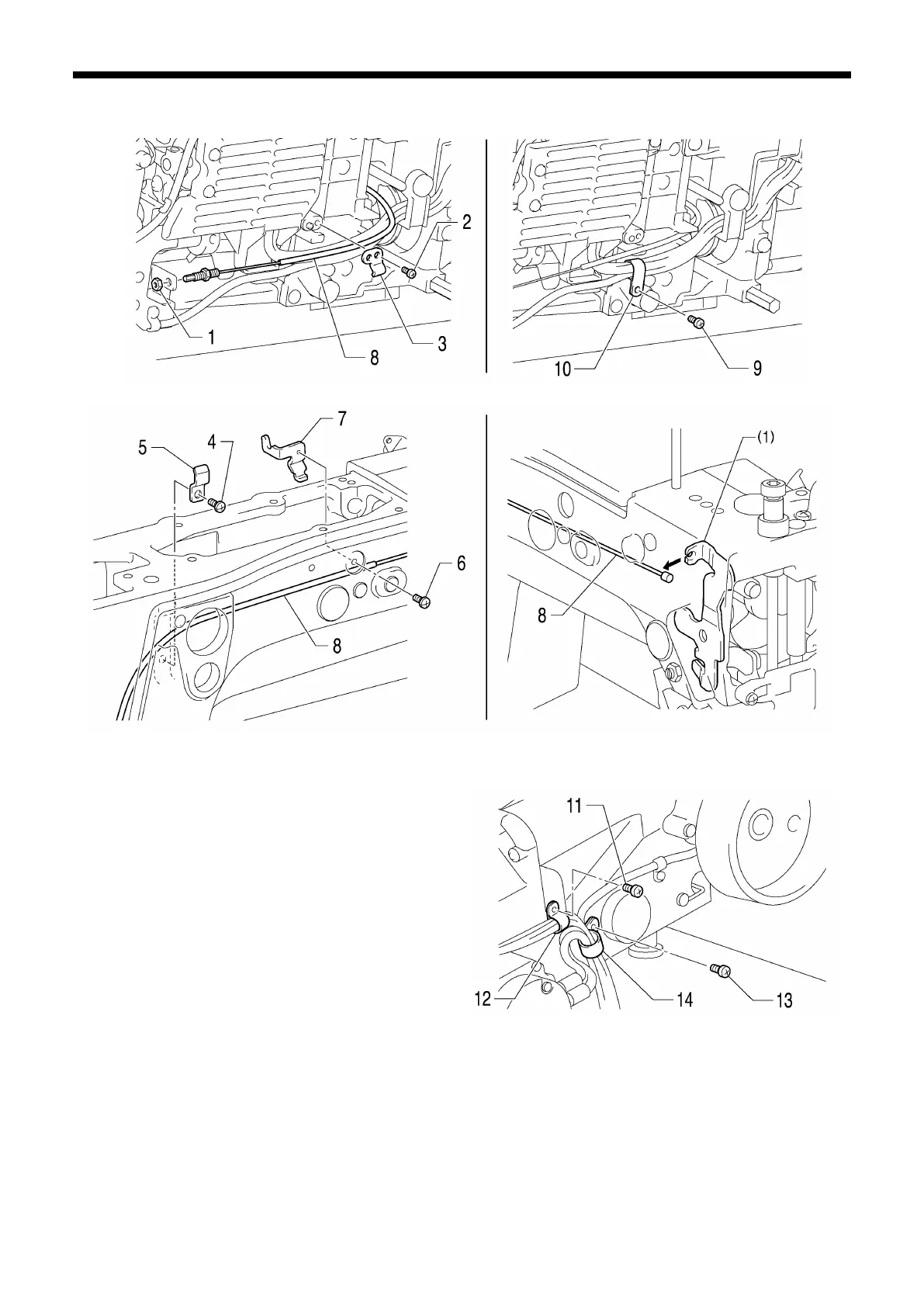 2
1
8
3
10
9
5
4
7
6
8
(1)
8
11
12
14
13