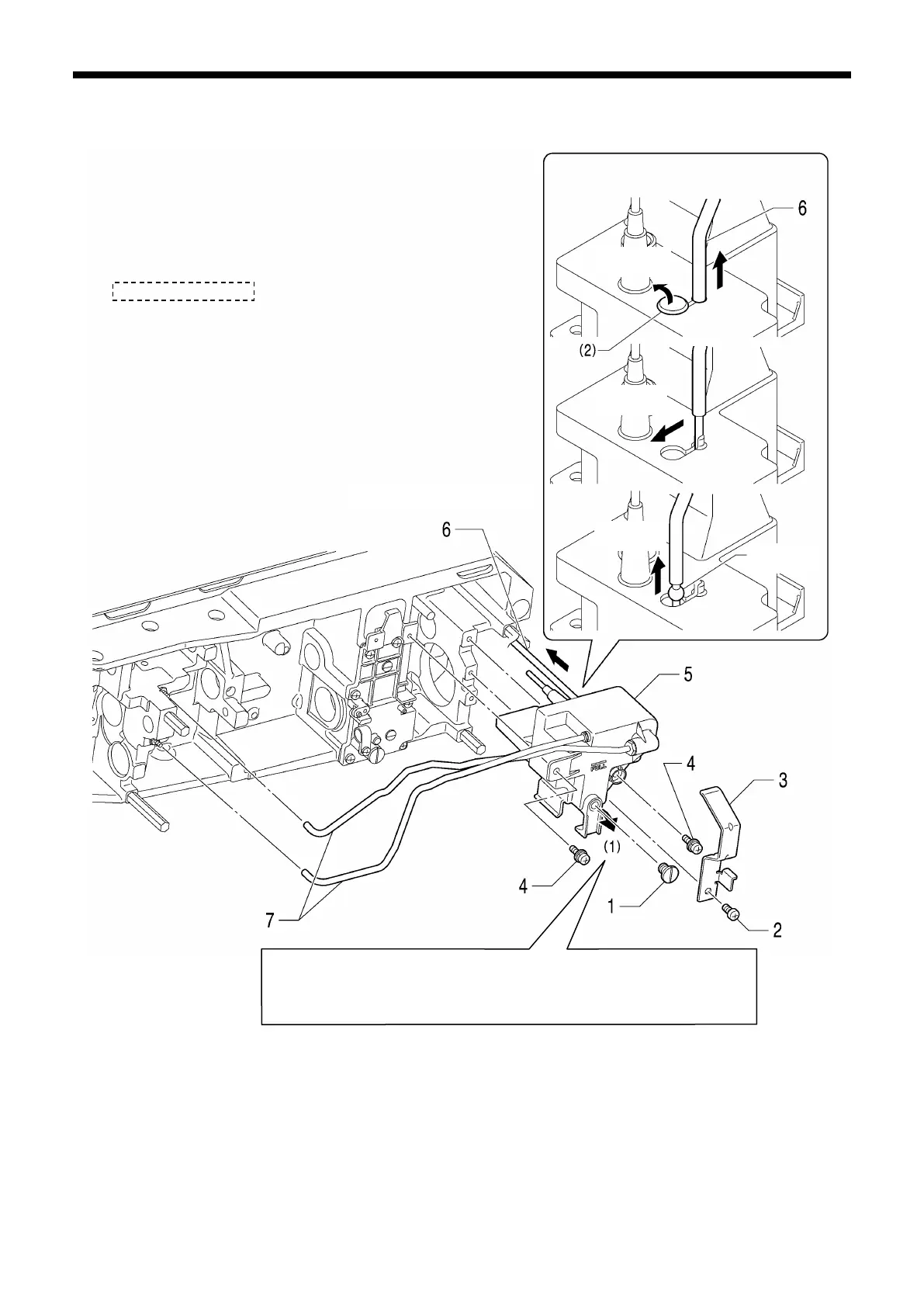 6

(2)

6

5

4

3

(1)

4

1

2

7