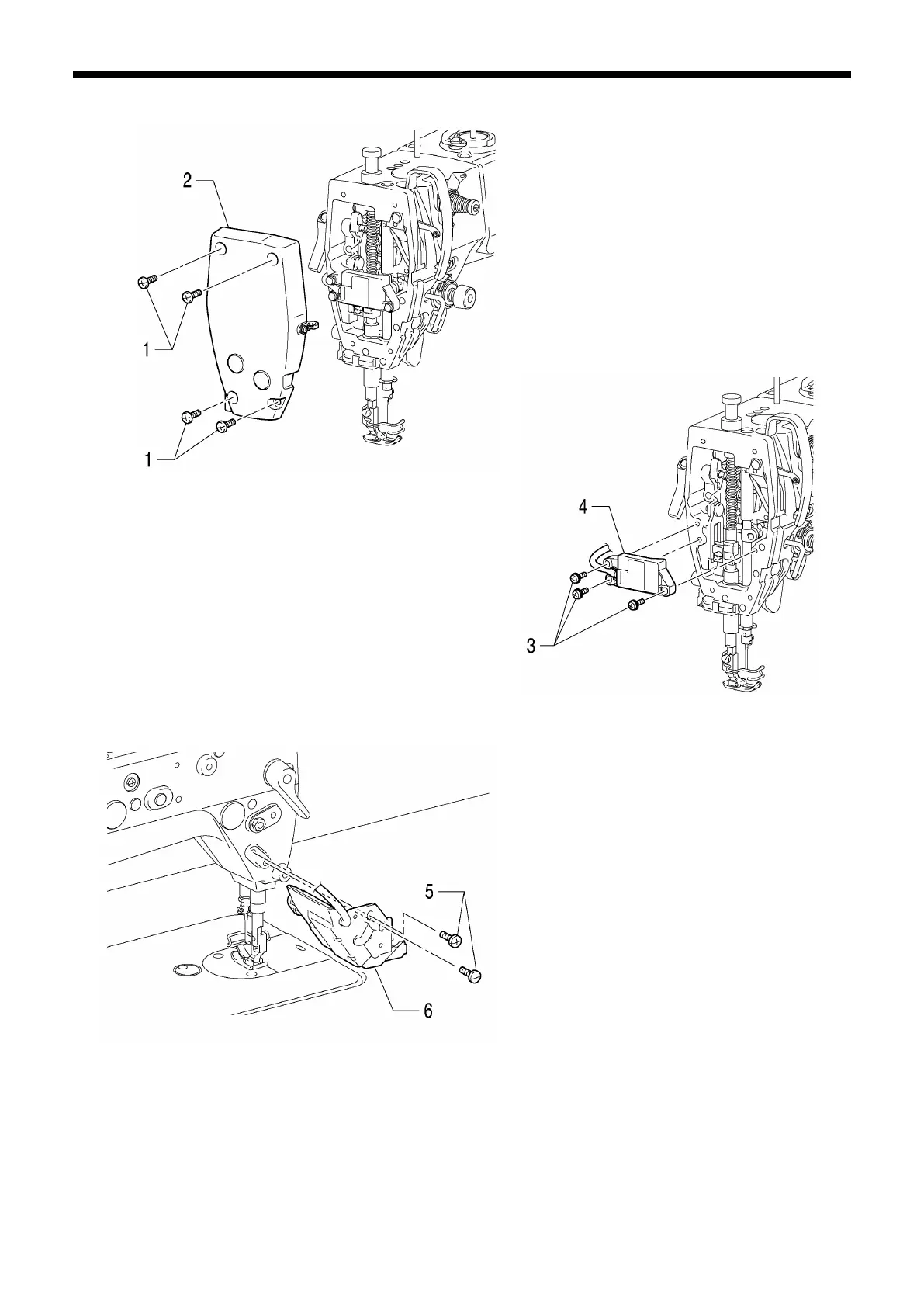 2

1

1

4

3

5

6