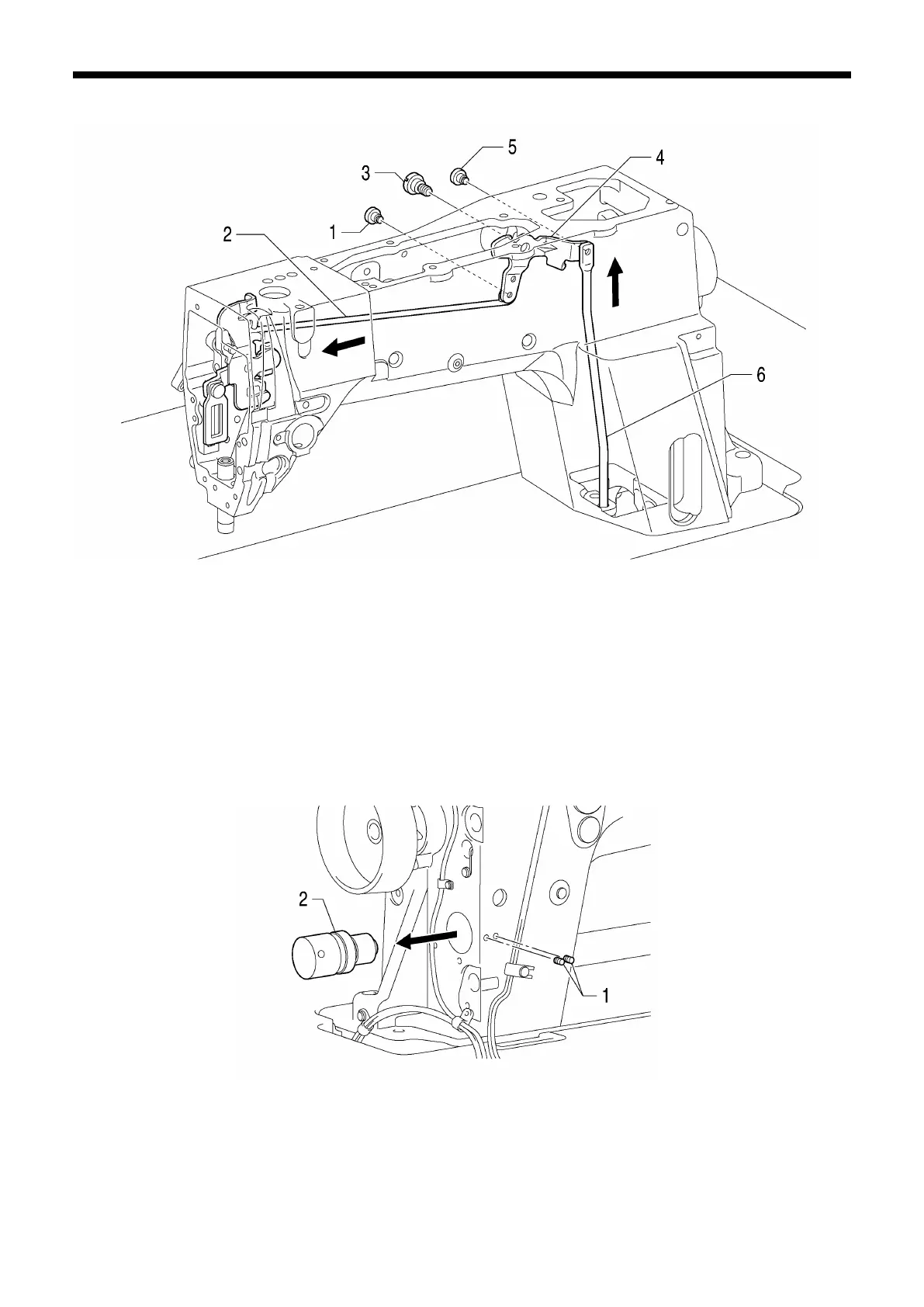 5
3
4
1
2
6

2
1