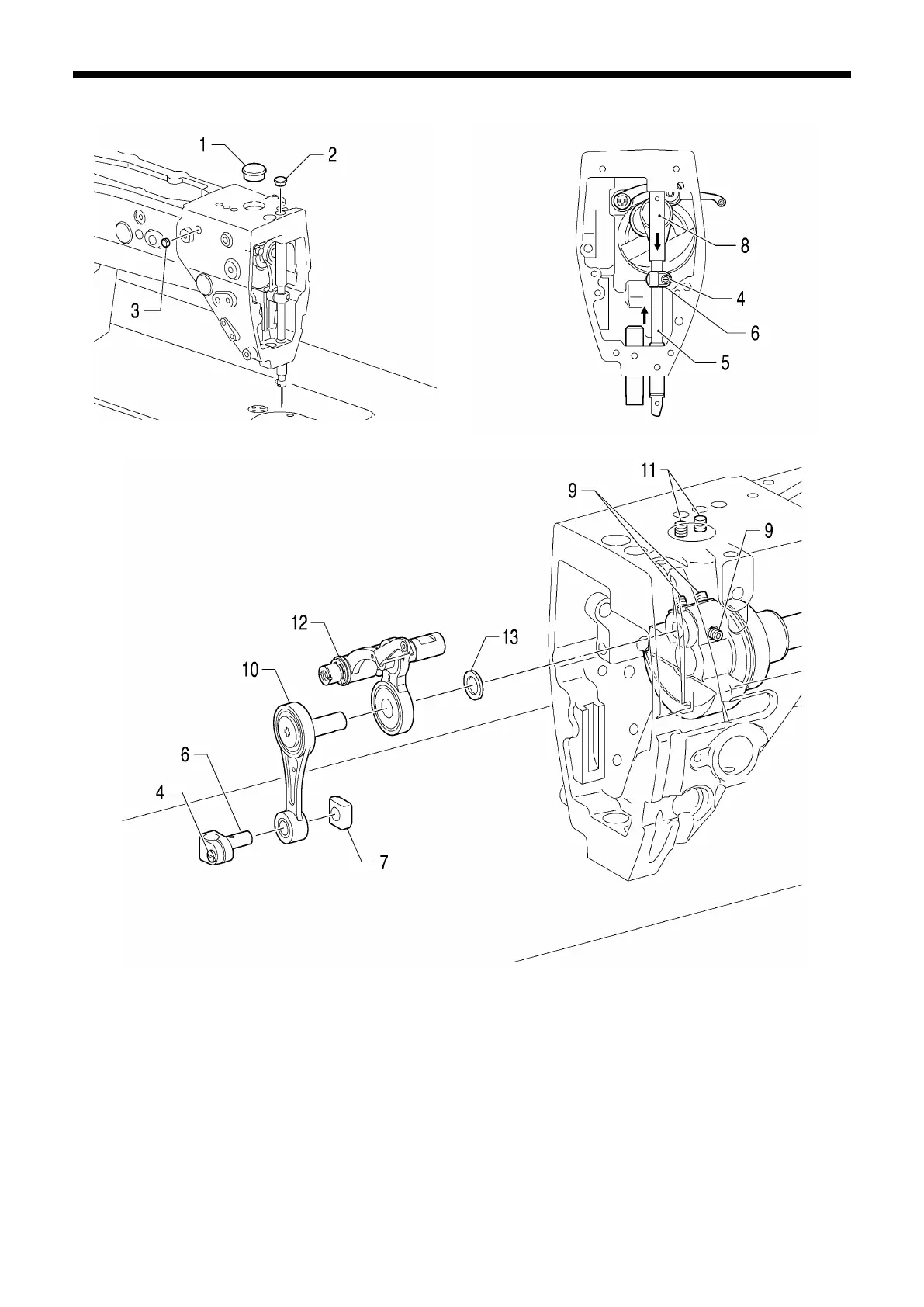 1
2
3
8
4
6
5
11
9
9
12
13
10
6
4
7