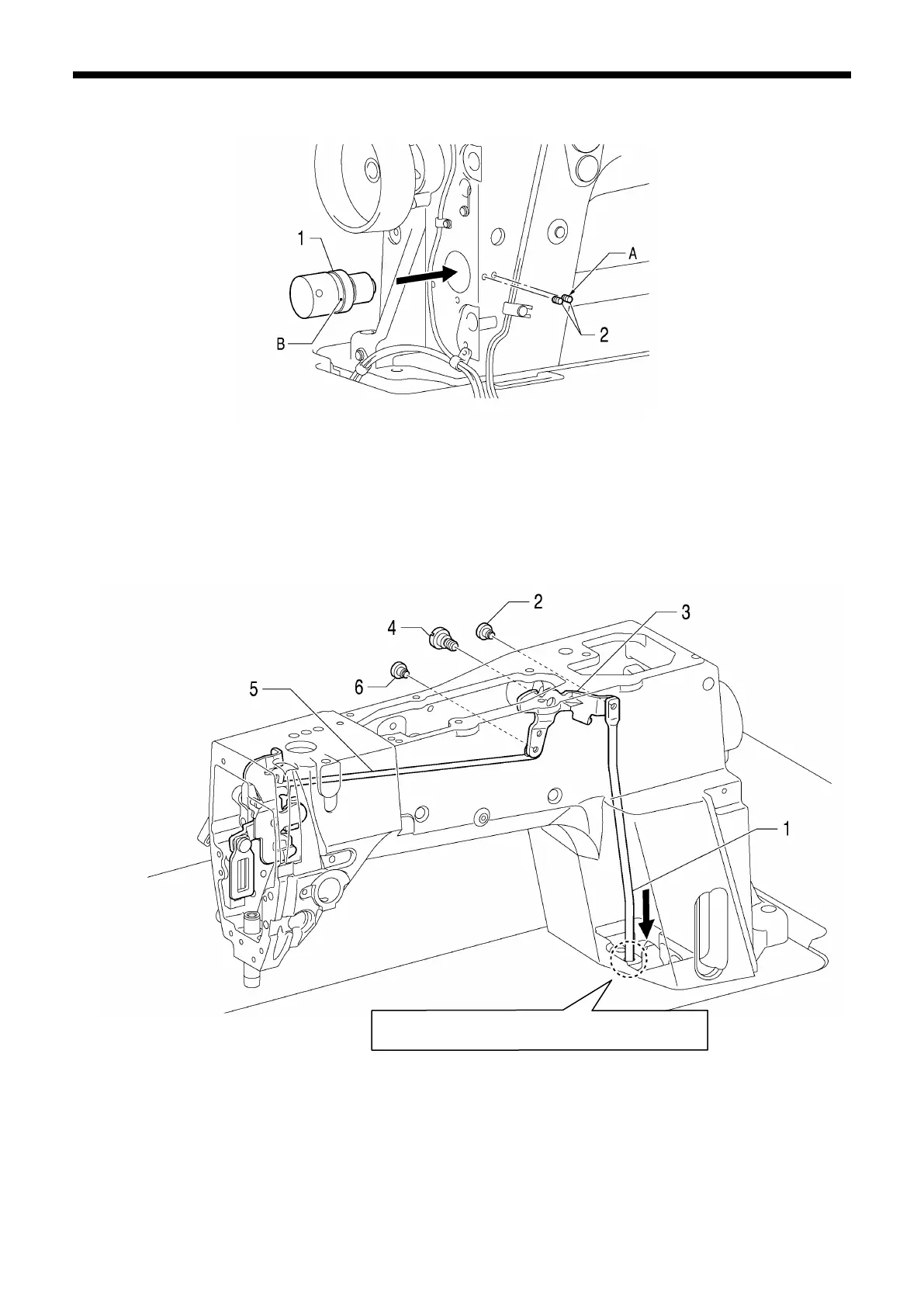 1
A
B
2

2
4
3
6
5
1