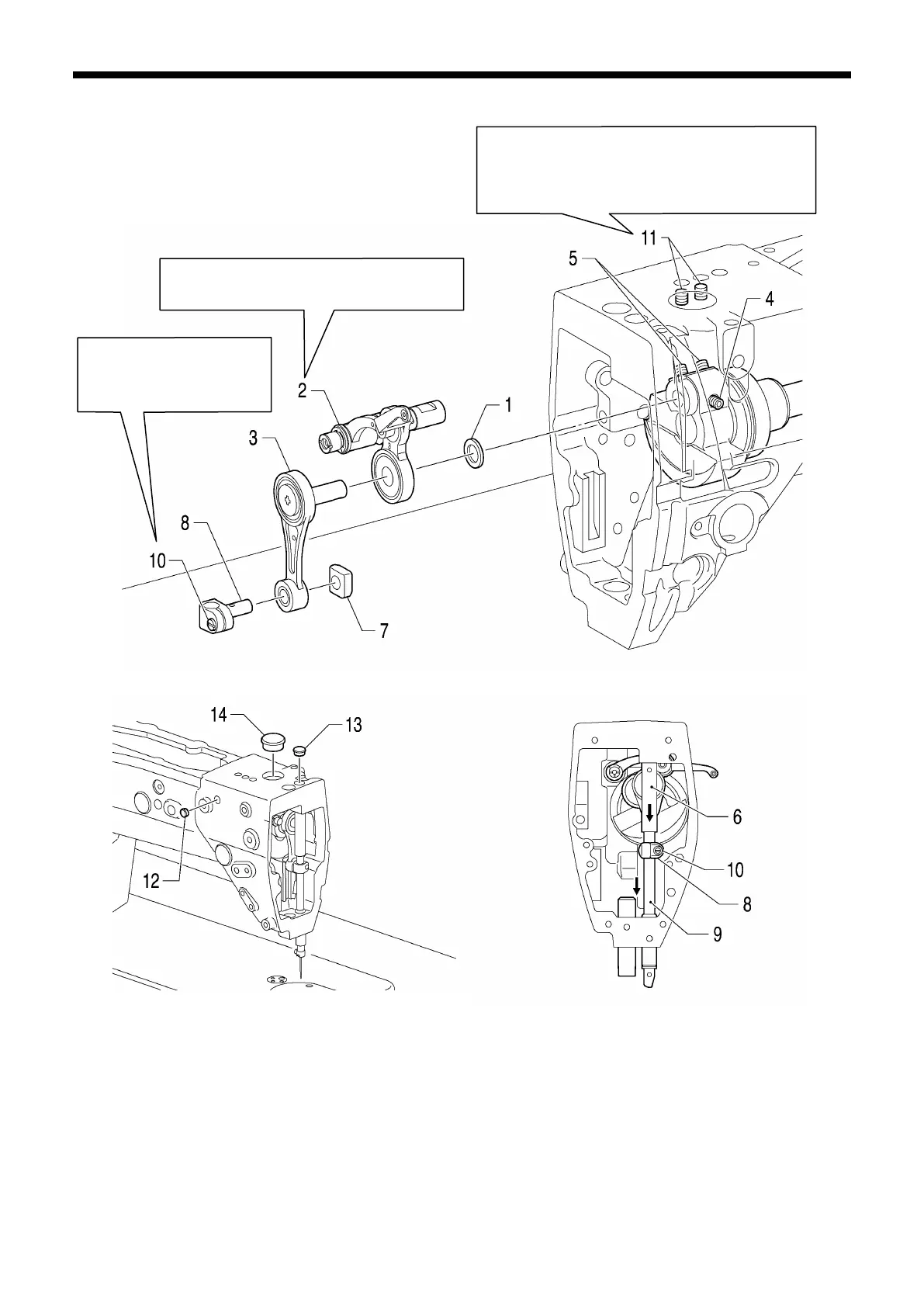 11
5
4
2
1
3
8
10
7
14
13
12
6
10
8
9