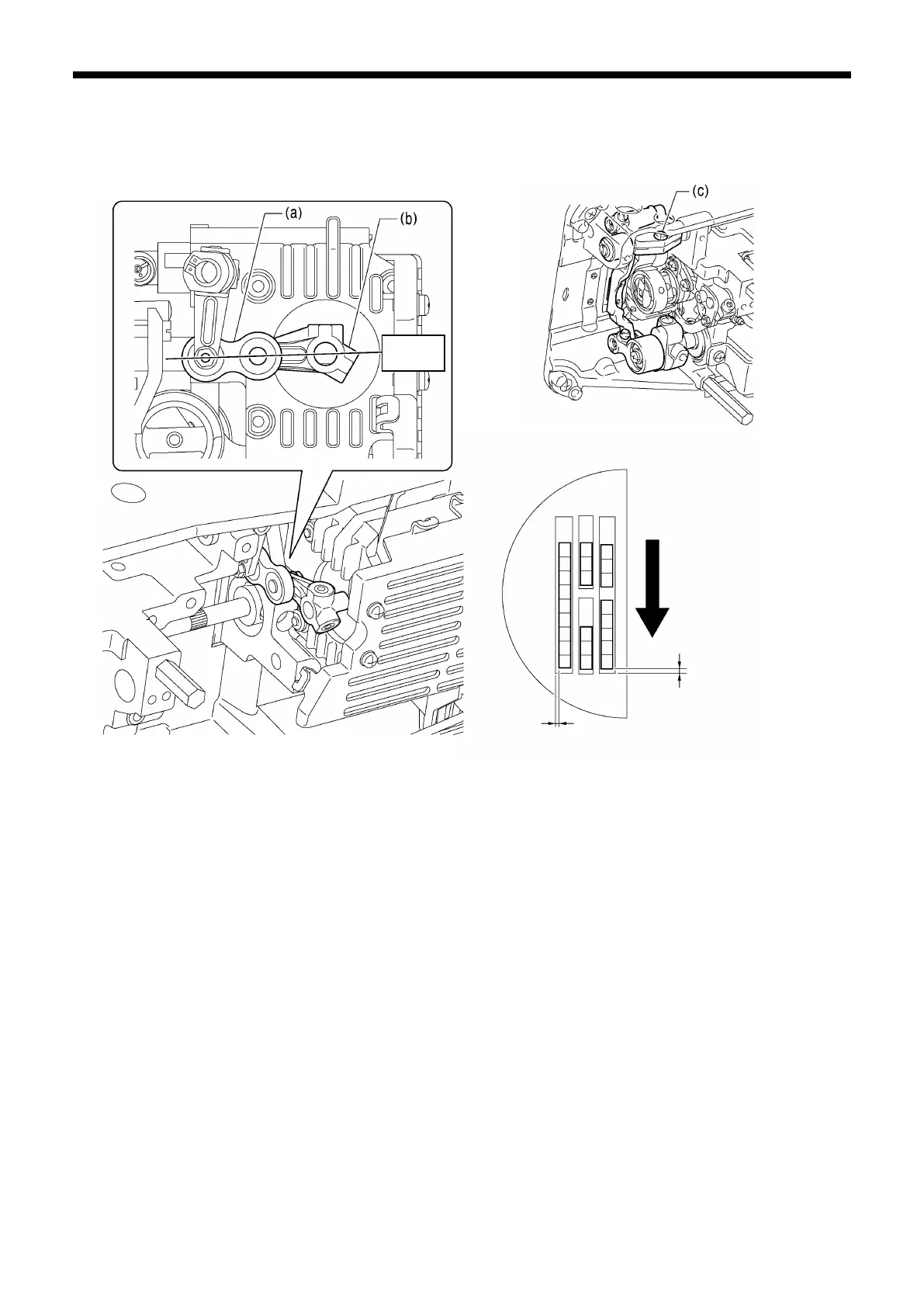 (a)
(b)
(c)