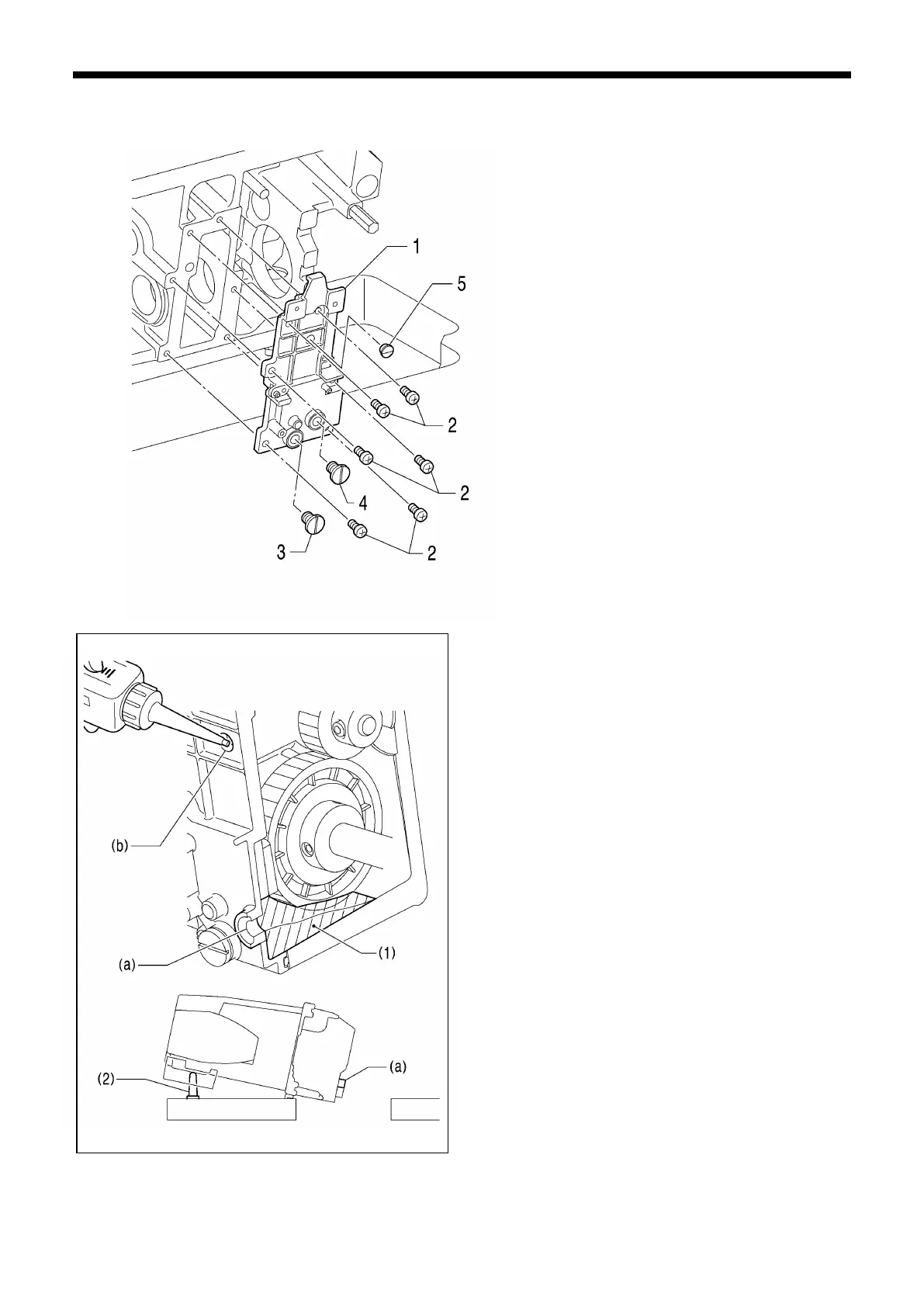 1
5
2
2
4
3
2
(b)
(a)
(1)
(2)
(a)