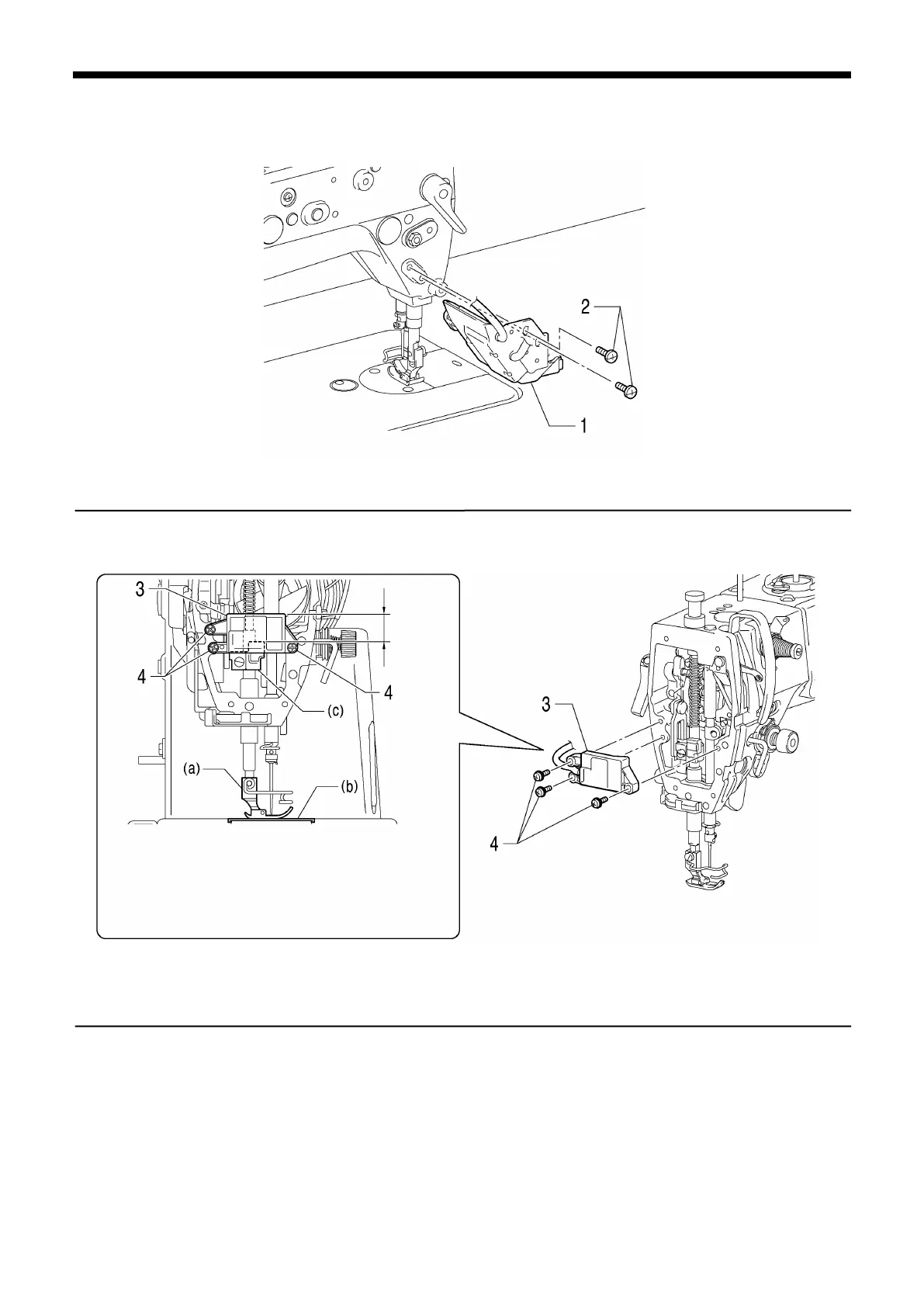 2

1

3

4

4

(c)

(a)

(b)

3

4