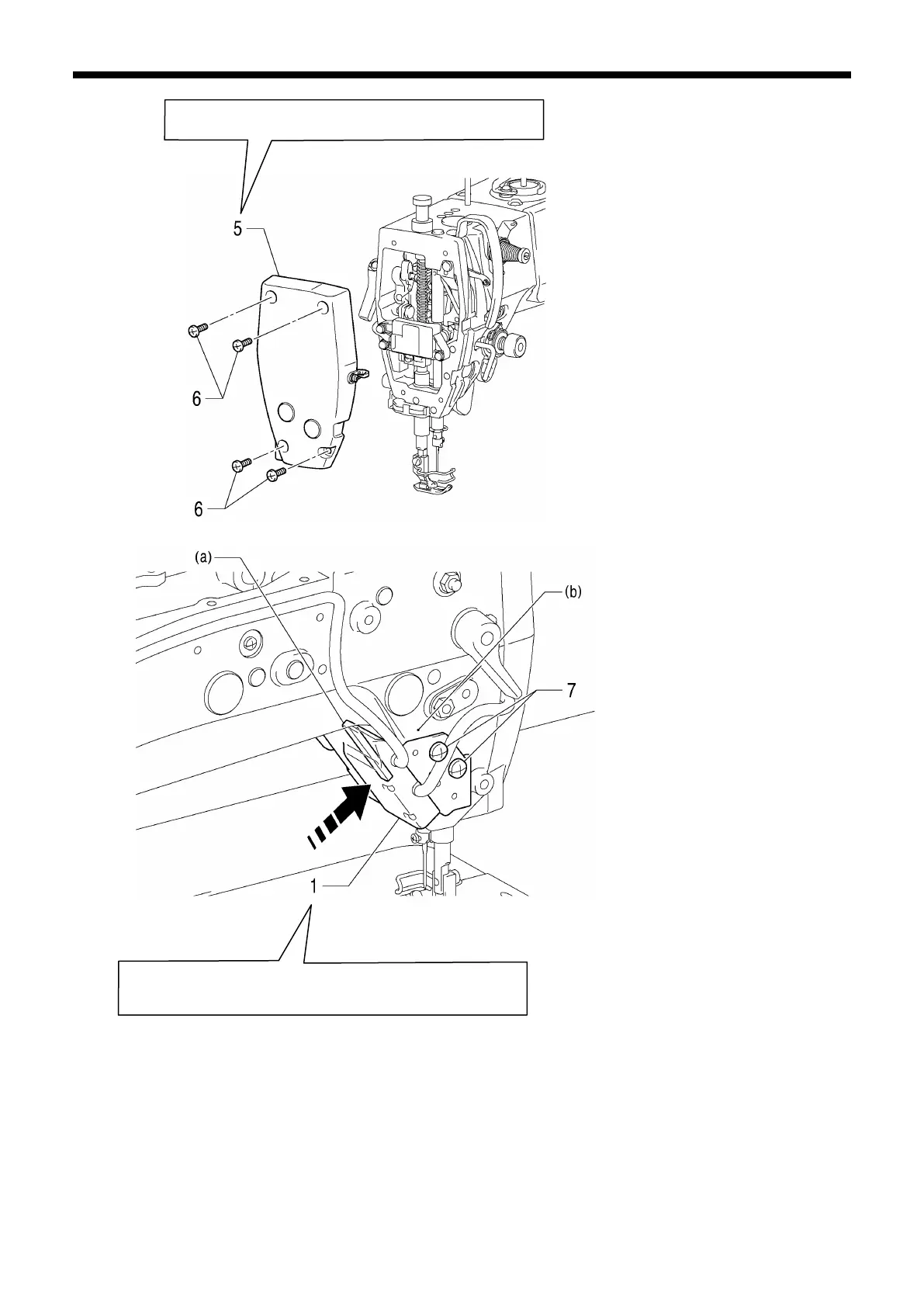 5

6

6

(a)

(b)

7

1