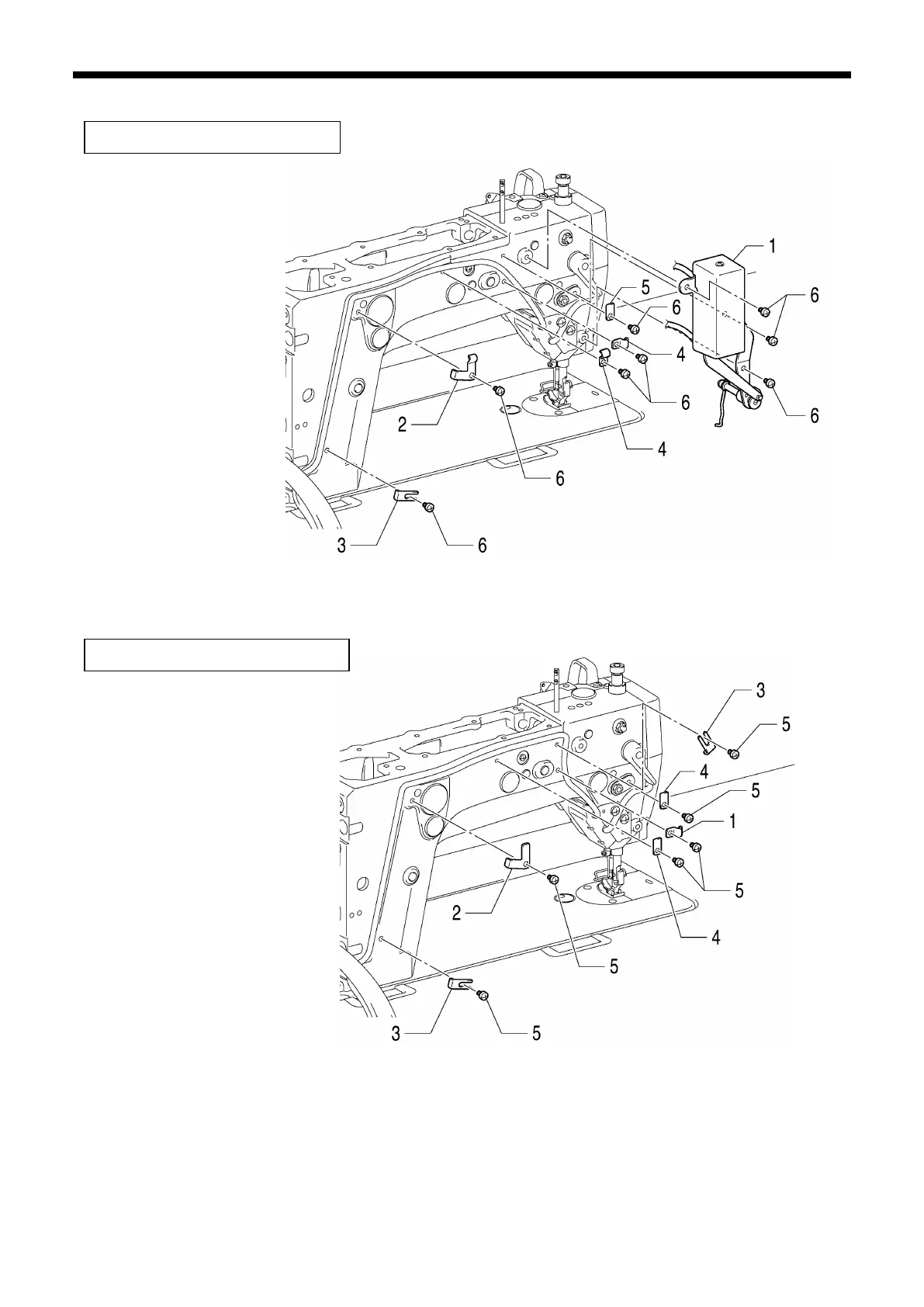 1
5
6
6
4
6
6
2
4
6
3
6

3
5
4
5
1
5
2
4
5
3
5