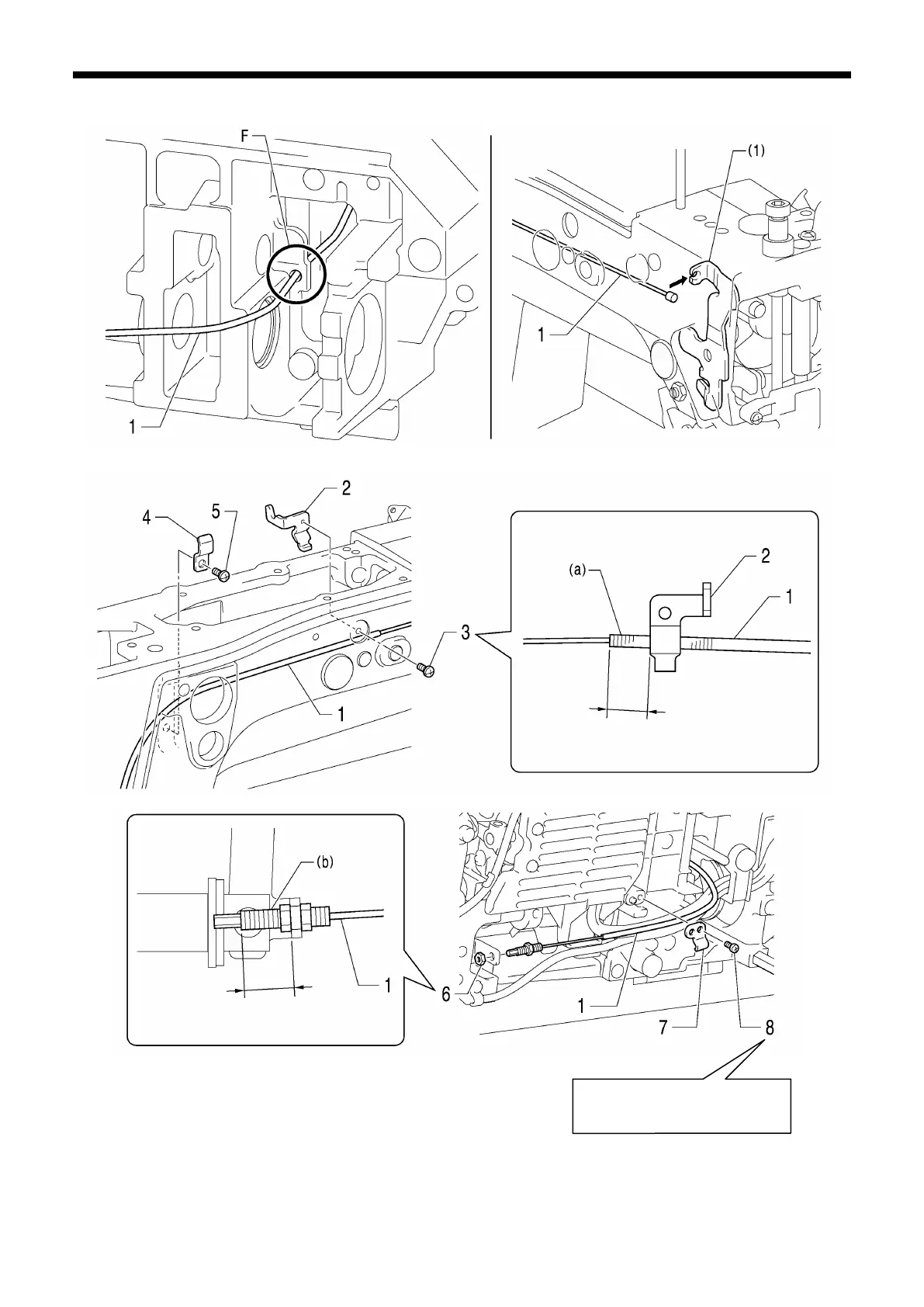 F

1

(1)

1

4

5

2

3

1

(a)

2

1

(b)

1

6

1

7

8