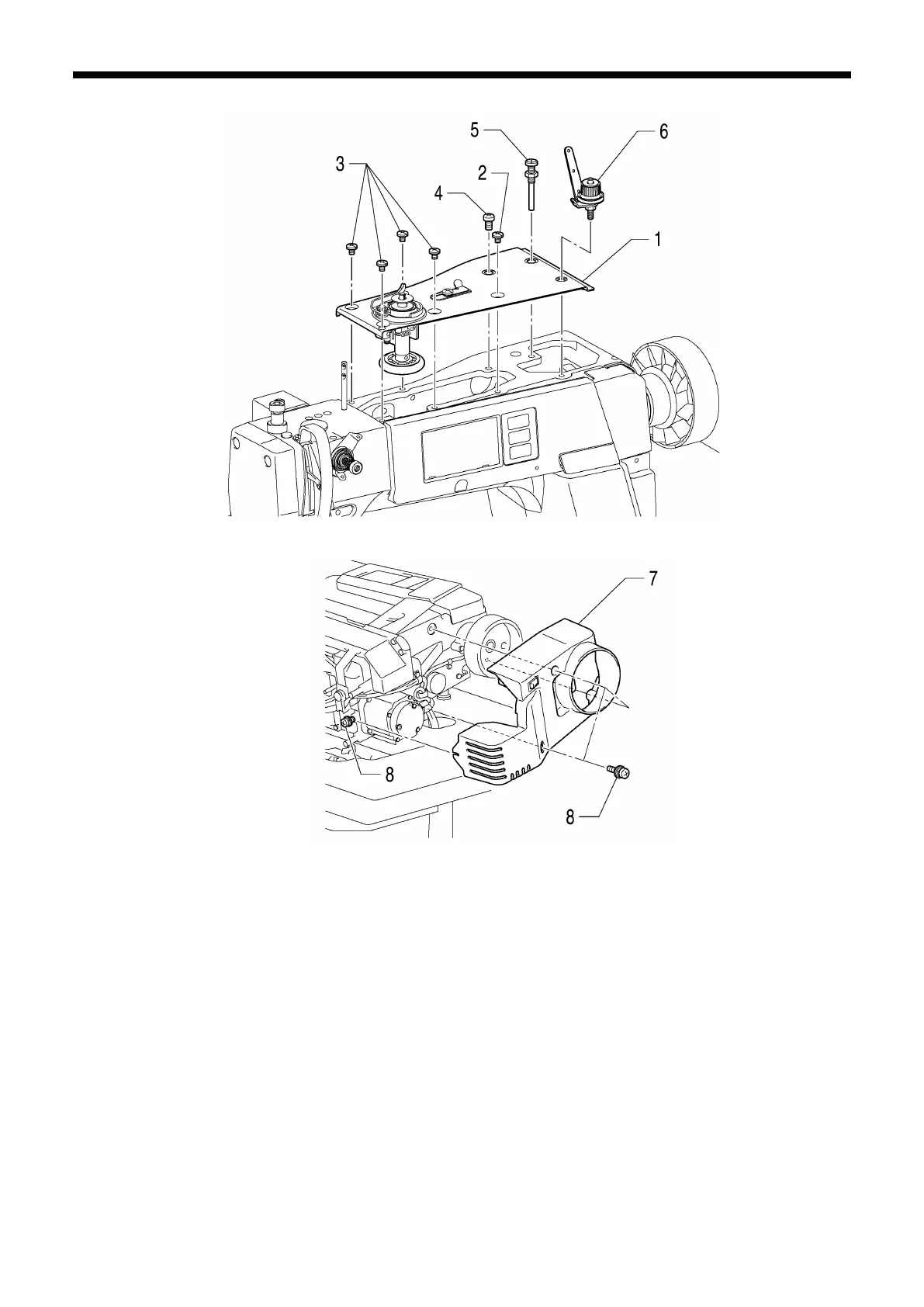 5
6
3
2
4
1

7
8
8