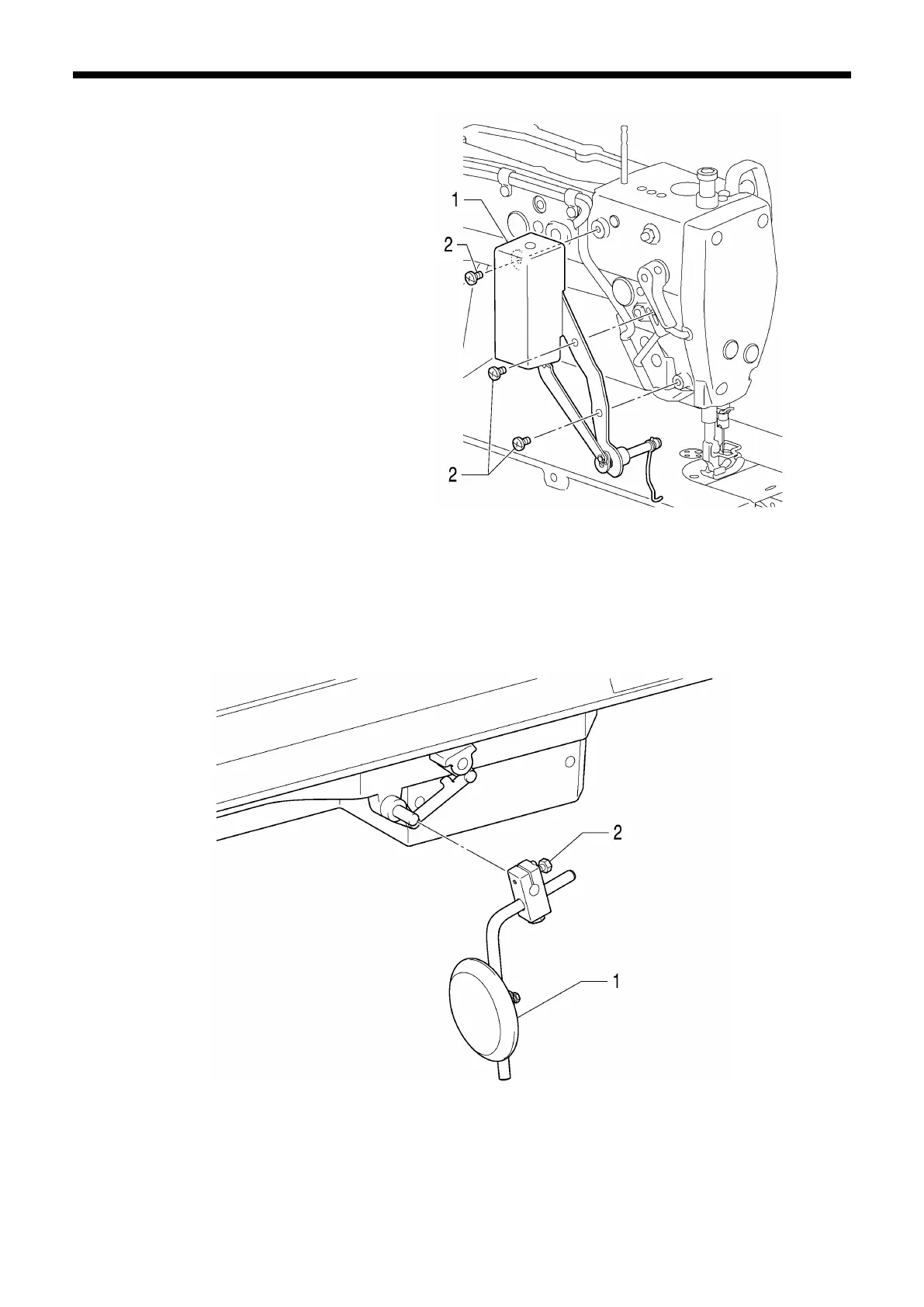 1
2
2

2
1