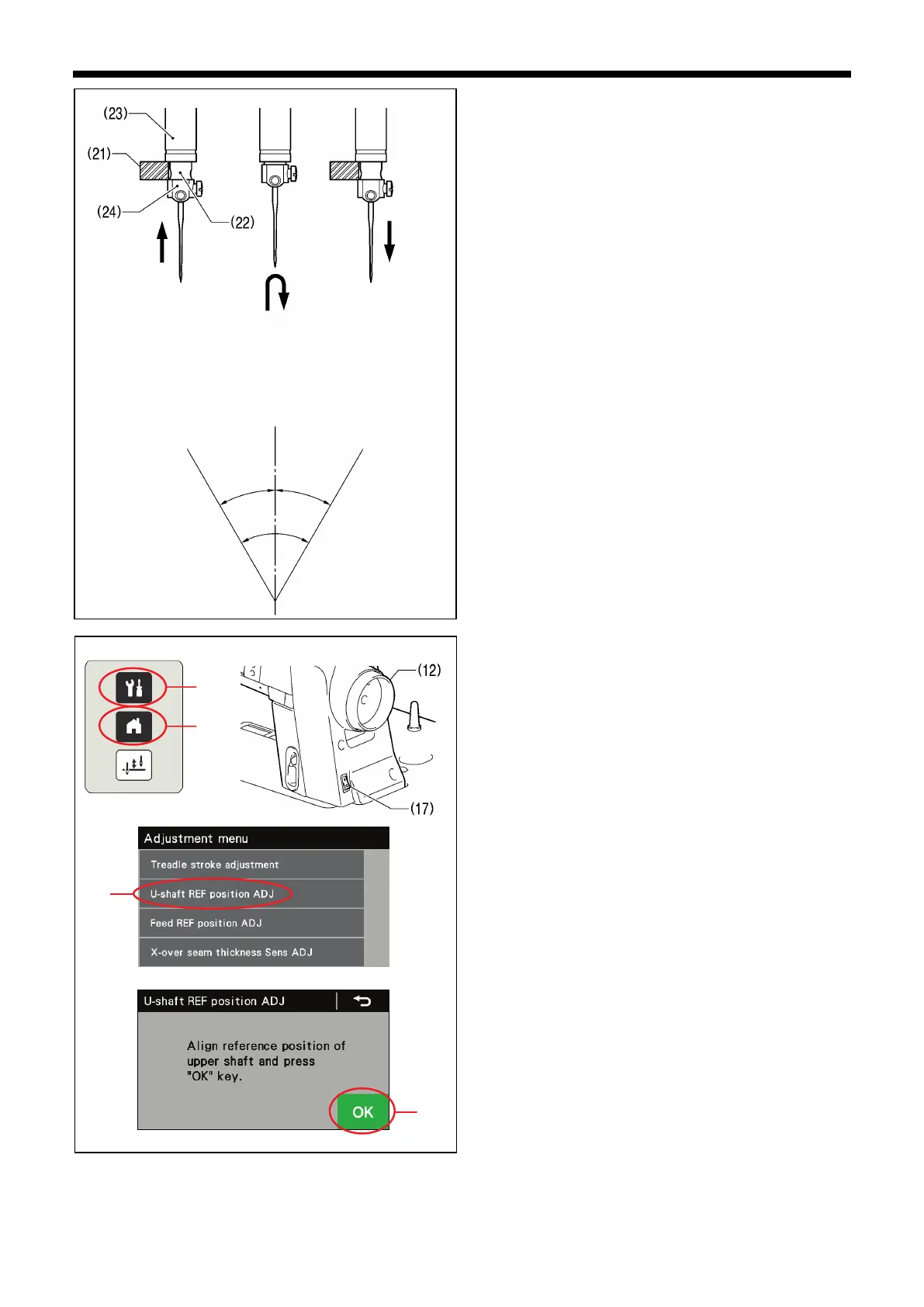 (23)
(21)
(24)
(22)

(12)
(17)

Adjustment menu
Treadle stroke adjustment
U-shaft REF position ADJ
Feed REF position ADJ
X-over seam thickness Sens ADJ

U-shaft REF position ADJ
Align reference position of upper shaft and press "OK" key.
OK