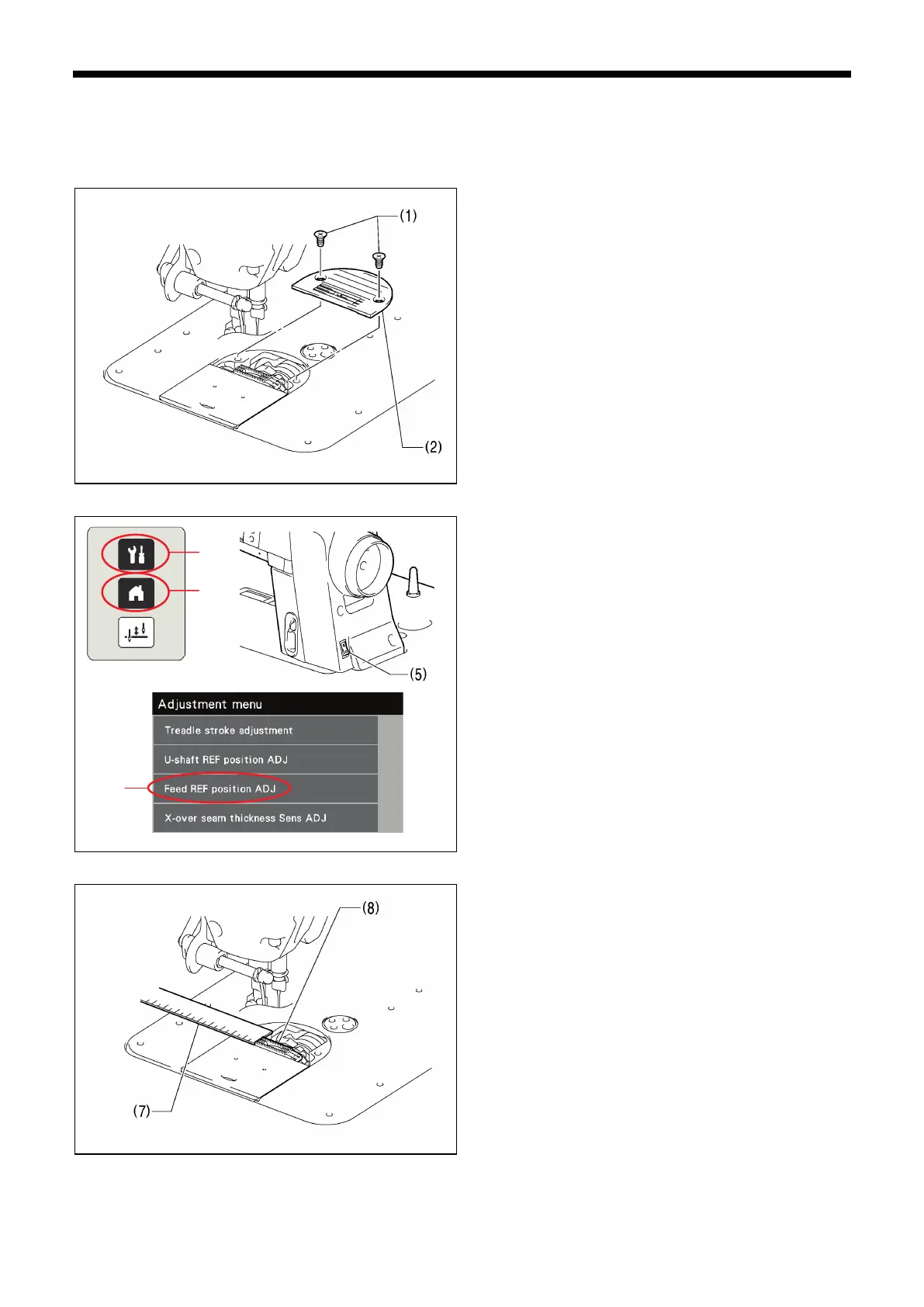 (1)

(2)

(5)

Adjustment menu

Treadle stroke adjustment

U-shaft REF position ADJ

Feed REF position ADJ

X-over seam thickness Sens ADJ

(8)

(7)