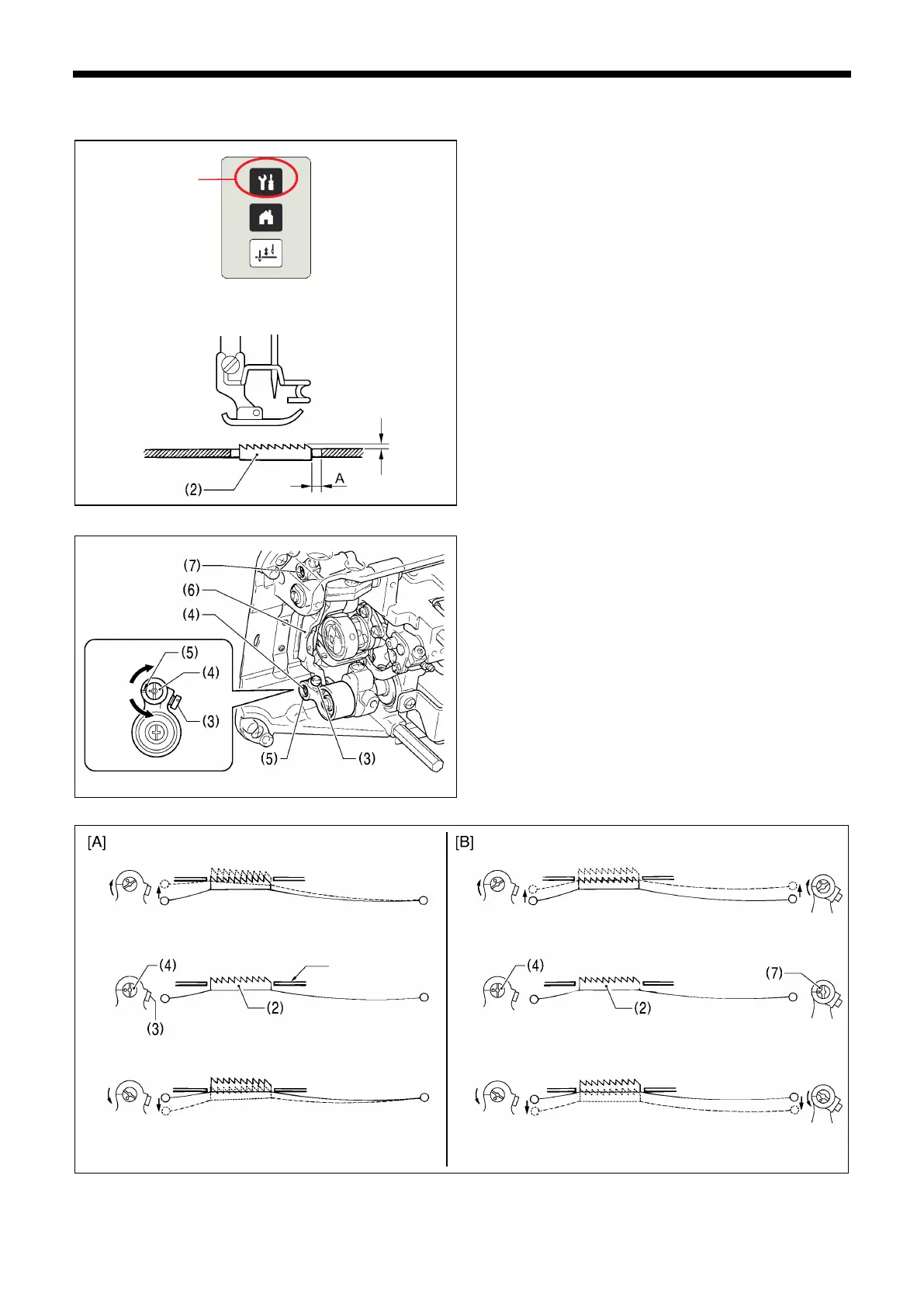 (2)

A

(7)

(6)

(4)

(5)

(4)

(3)

(5)

(3)

[A]

(4)

(2)

(3)

[B]

(4)

(7)

(2)