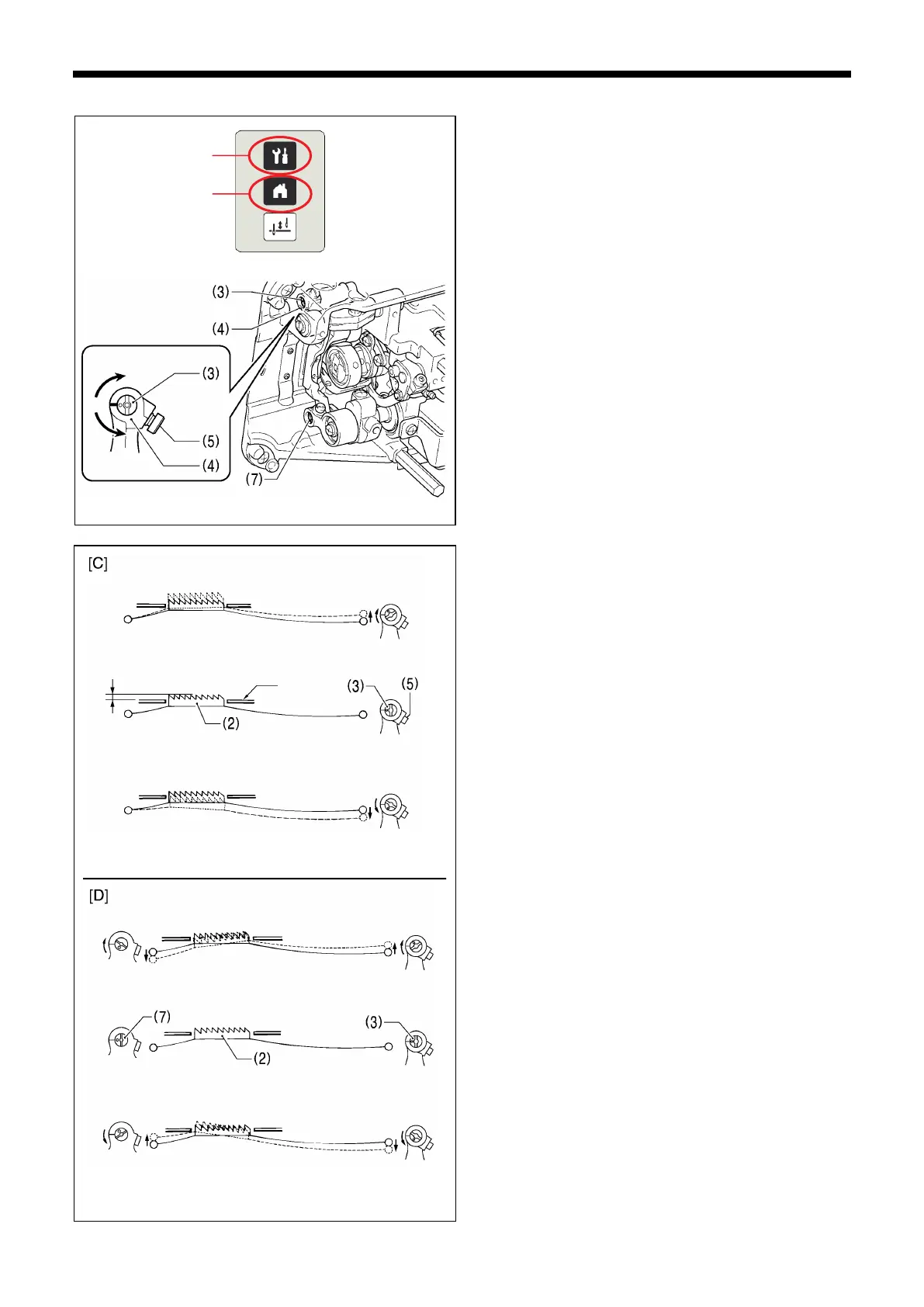 (3)
(4)
(3)
(5)
(4)
(7)
[C]
(3)
(5)
(2)
[D]
(7)
(3)
(2)