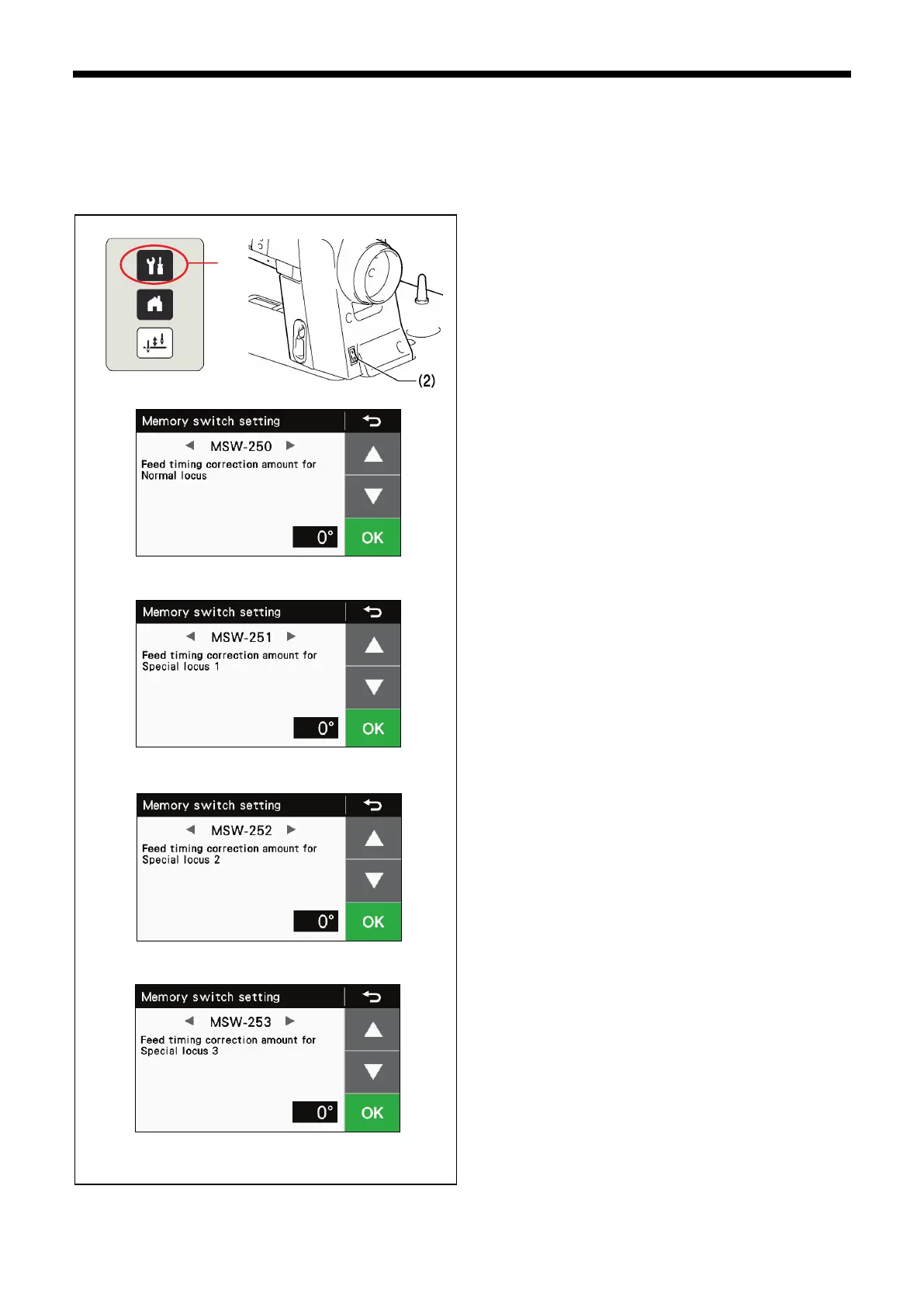 (2)

Memory switch setting

MSW-250

Feed timing correction amount for Normal locus

0°

OK

Memory switch setting

MSW-251

Feed timing correction amount for Special locus 1

0°

OK

Memory switch setting

MSW-252

Feed timing correction amount for Special locus 2

0°

OK

Memory switch setting

MSW-253

Feed timing correction amount for Special locus 3

0°

OK