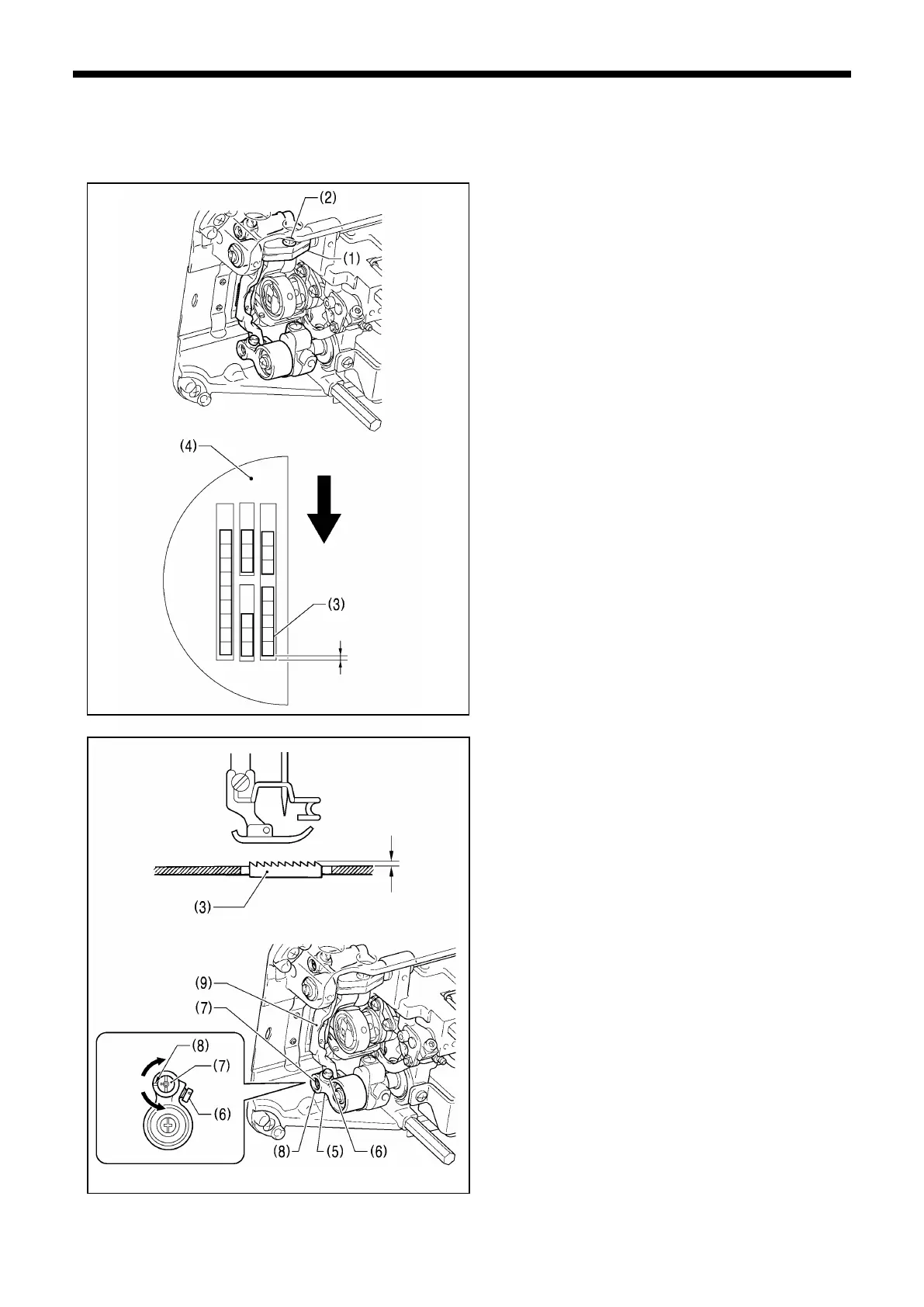 (2)
(1)
(4)
(3)
(3)
(9)
(7)
(8)
(7)
(6)
(8)
(5)
(6)