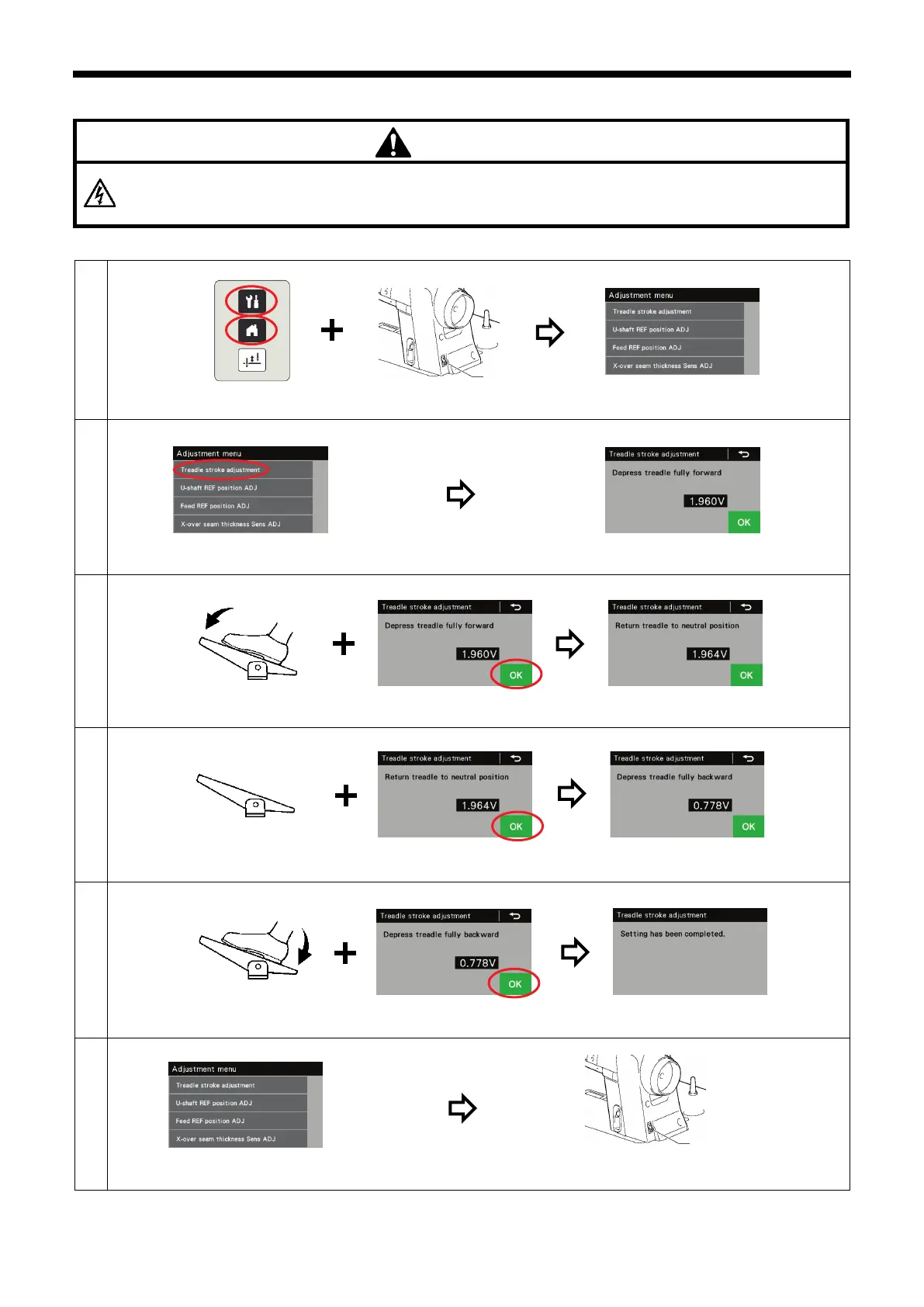 Adjustment menu
Treadle stroke adjustment
U-shaft REF position ADJ
Feed REF position ADJ
X-over seam thickness Sens ADJ

Adjustment menu
Treadle stroke adjustment
U-shaft REF position ADJ
Feed REF position ADJ
X-over seam thickness Sens ADJ

Treadle stroke adjustment
Depress treadle fully forward
1.960V
OK

Treadle stroke adjustment
Depress treadle fully forward
1.960V
OK

Treadle stroke adjustment
Return treadle to neutral position
1.964V
OK

Treadle stroke adjustment
Return treadle to neutral position
1.964V
OK

Treadle stroke adjustment
Depress treadle fully backward
0.778V
OK

Treadle stroke adjustment
Depress treadle fully backward
0.778V
OK

Treadle stroke adjustment
Setting has been completed.

Adjustment menu
Treadle stroke adjustment
U-shaft REF position ADJ
Feed REF position ADJ
X-over seam thickness Sens ADJ