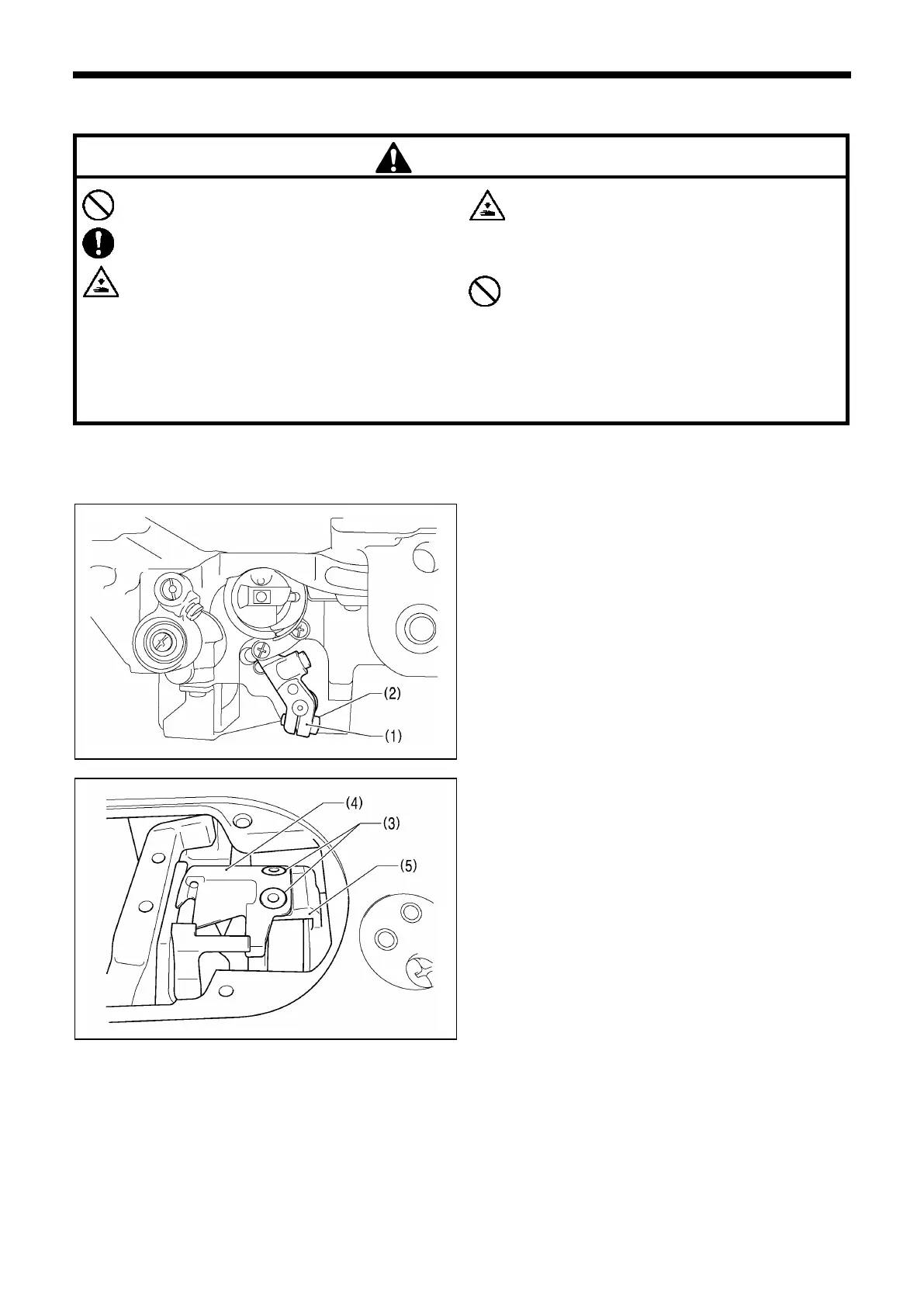 (2)
(1)

(4)
(3)
(5)