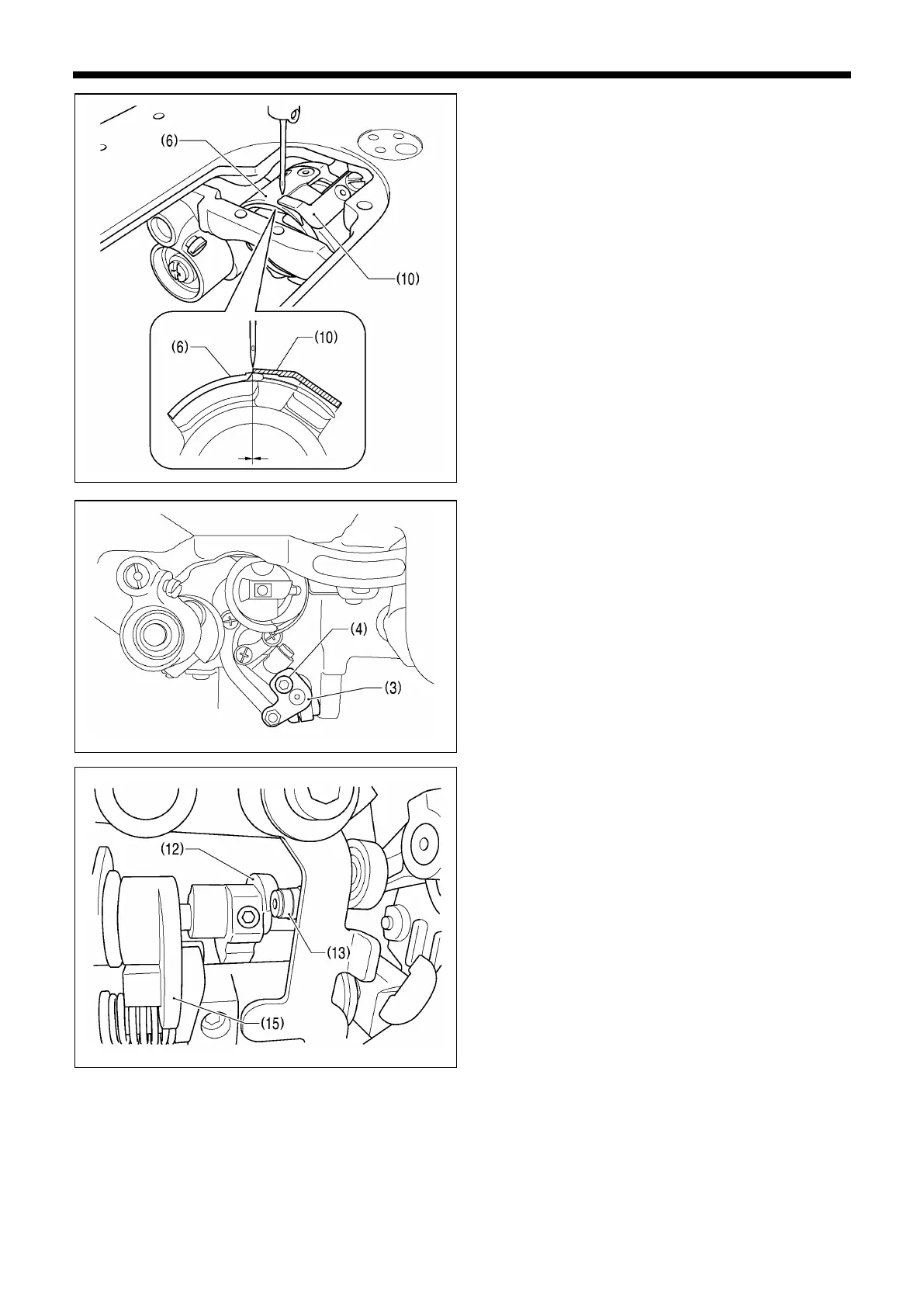 (6)

(10)

(6)

(10)

(4)

(3)

(12)

(13)

(15)