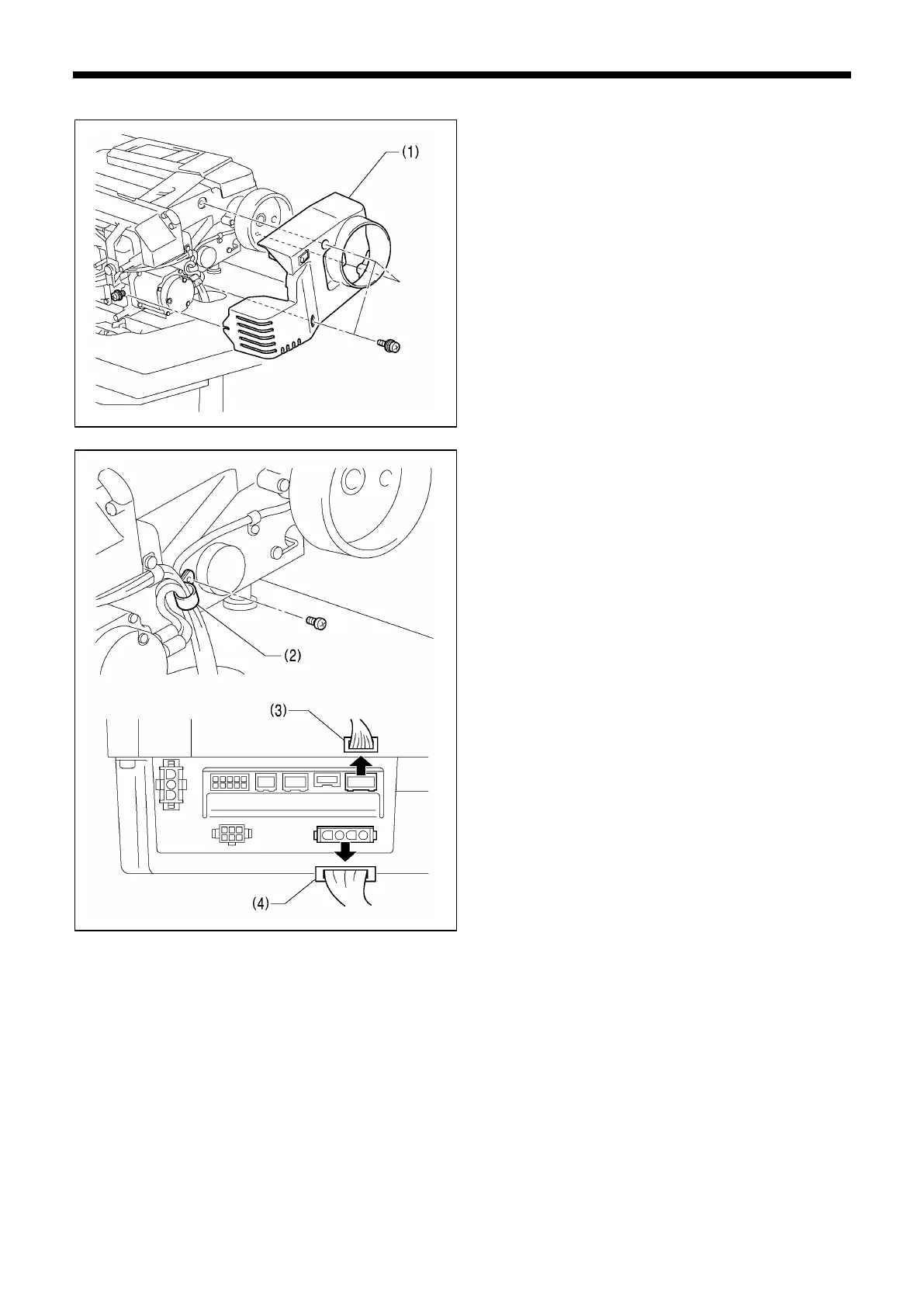 (1)

(2)

(3)

(4)