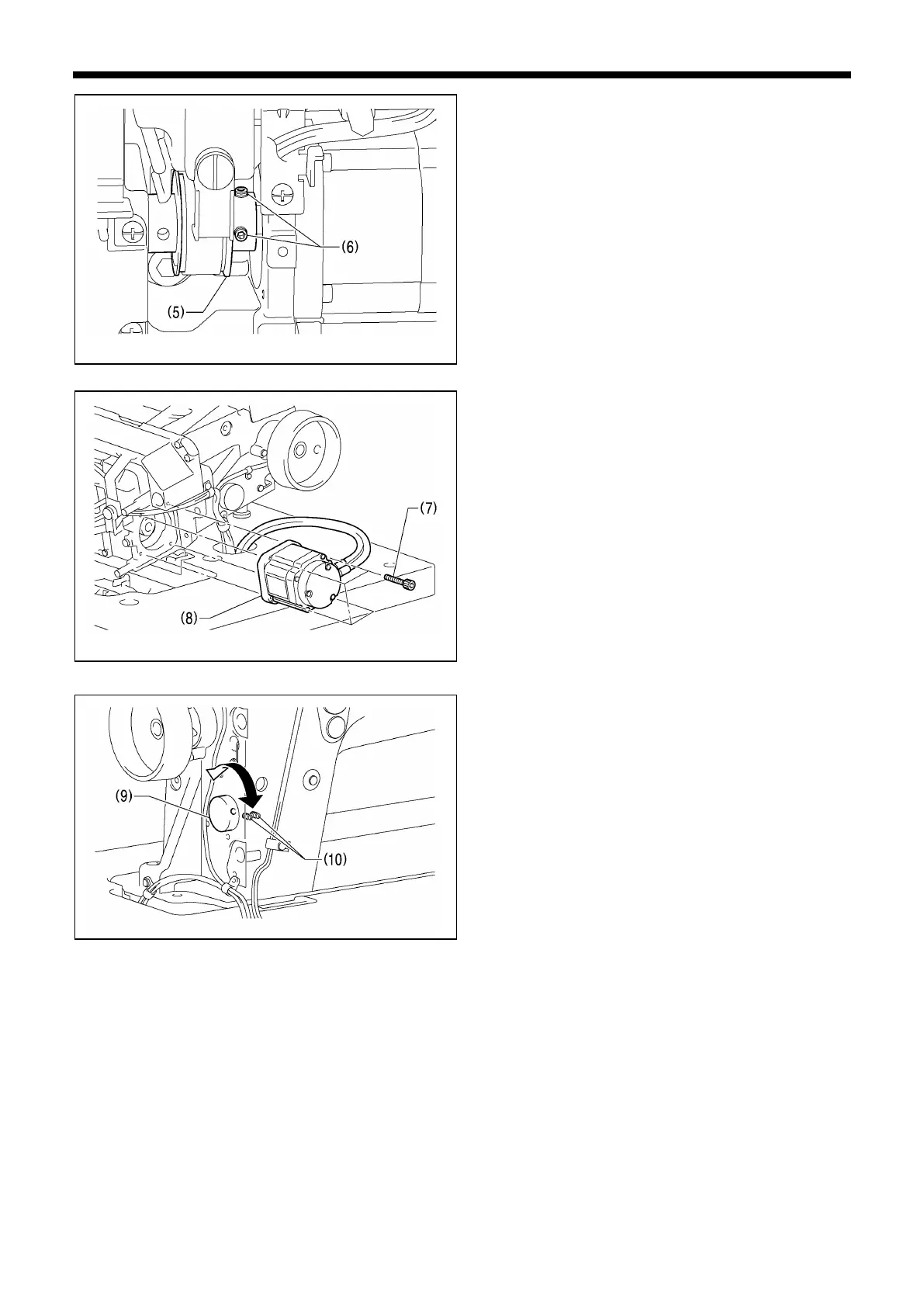 (6)

(5)

(7)

(8)

(9)

(10)